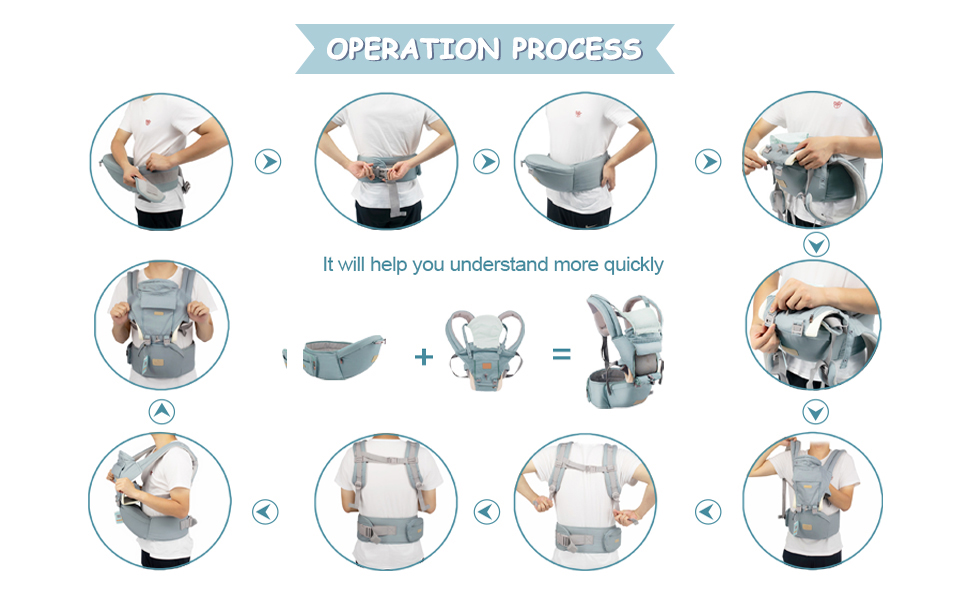 OPERATION PROCESS

It will help you understand more quickly

+ =