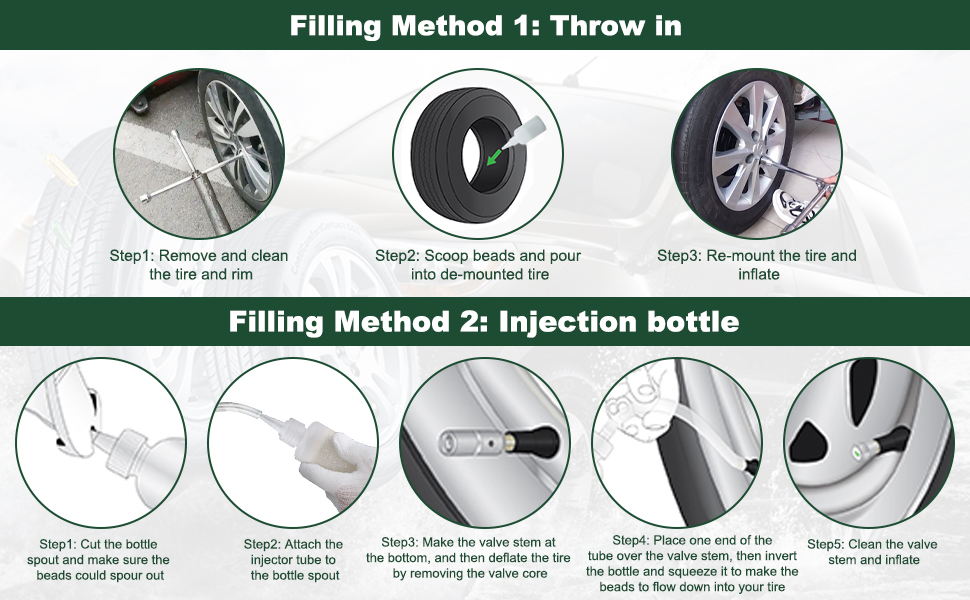 Filling Method 1: Throw in

Step1: Remove and clean the tire and rim

Step2: Scoop beads and pour into de-mounted tire

Step3: Re-mount the tire and inflate

Filling Method 2: Injection bottle

Step1: Cut the bottle spout and make sure the beads could spour out

Step2: Attach the injector tube to the bottle spout

Step3: Make the valve stem at the bottom, and then deflate the tire by removing the valve core

Step4: Place one end of the tube over the valve stem, then invert the bottle and squeeze it to make the beads to flow down into your tire

Step5: Clean the valve stem and inflate