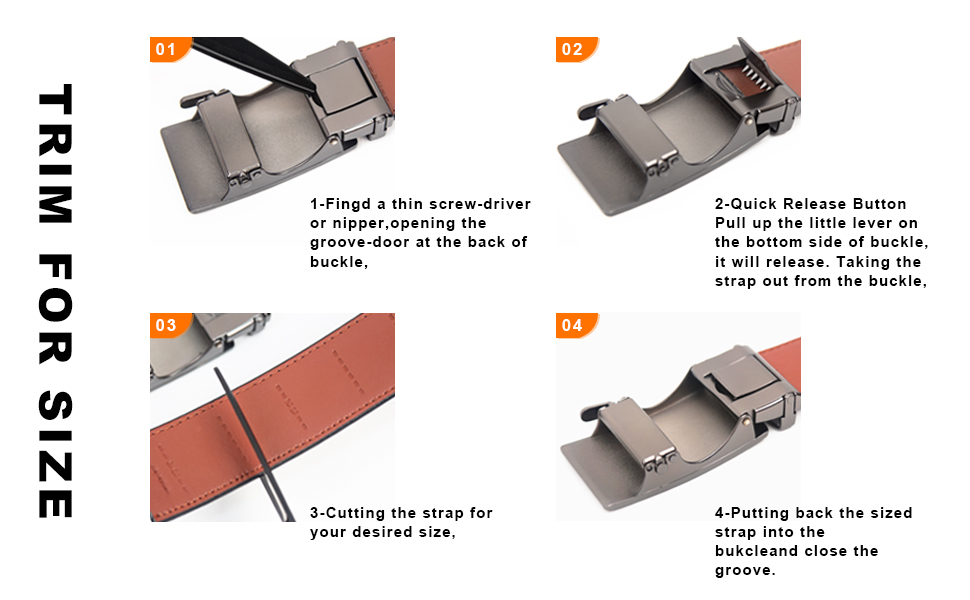 TRIM FOR SIZE

01

1-Fingd a thin screw-driver or nipper,opening the groove-door at the back of buckle,

02

2-Quick Release Button Pull up the little lever on the bottom side of buckle, it will release. Taking the strap out from the buckle,

03

3-Cutting the strap for your desired size,

04

4-Putting back the sized strap into the bukcleand close the groove.