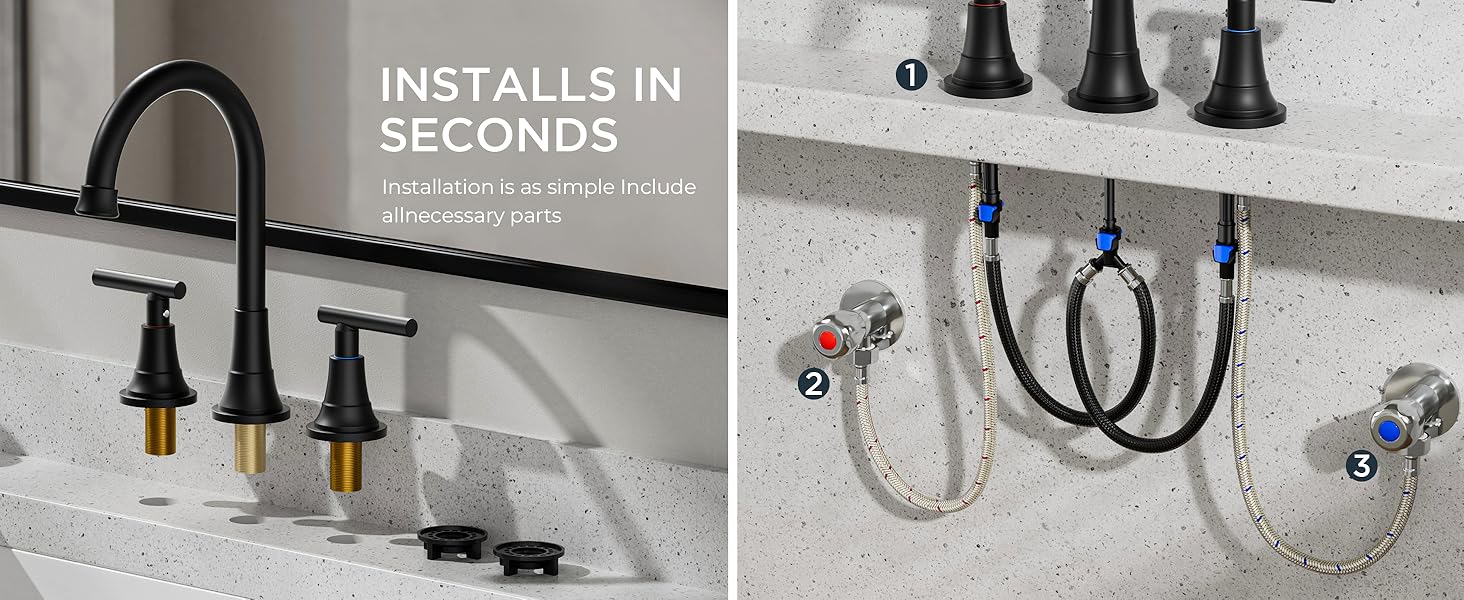 INSTALLS IN SECONDS

Installation is as simple Include allnecessary parts

1

2

3