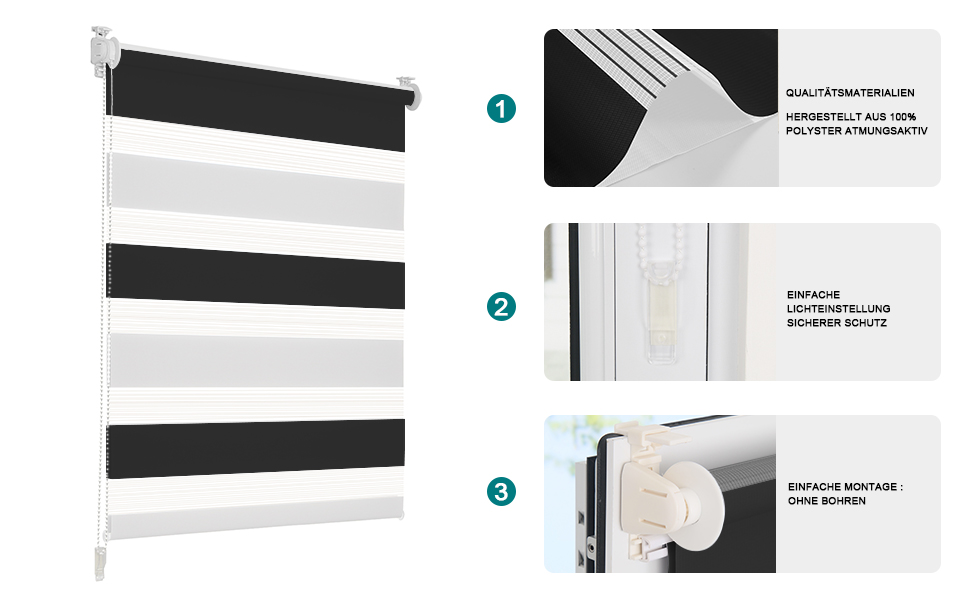 1

QUALITÄTSMATERIALIEN

HERGESTELLT AUS 100% POLYSTER ATMUNGSAKTIV

2

EINFACHE LICHTEINSTELLUNG SICHERER SCHUTZ

3

EINFACHE MONTAGE : OHNE BOHREN