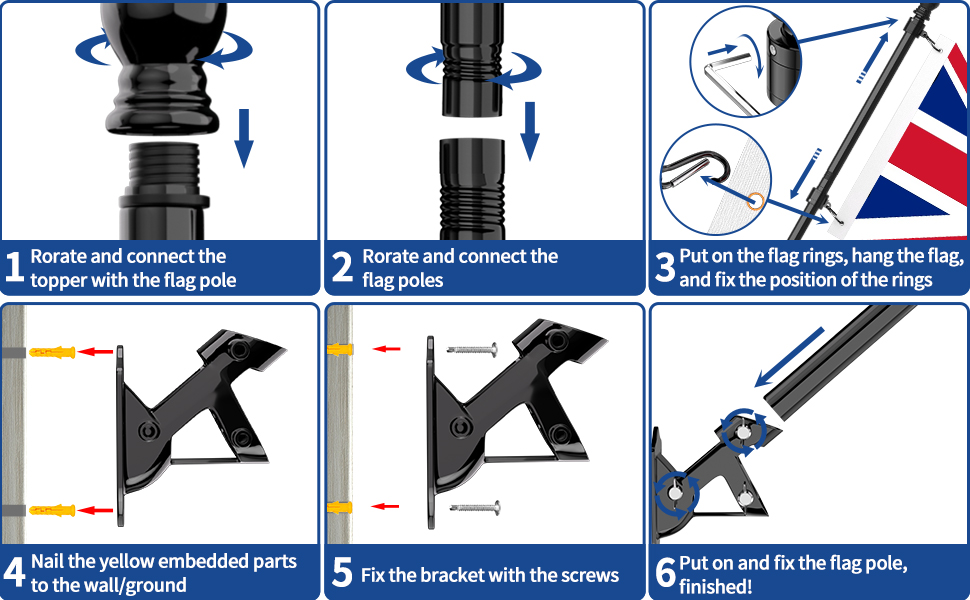 1 Rorate and connect the topper with the flag pole

2 Rorate and connect the flag poles

3 Put on the flag rings, hang the flag, and fix the position of the rings

4 Nail the yellow embedded parts to the wall/ground

5 Fix the bracket with the screws

6 Put on and fix the flag pole, finished!