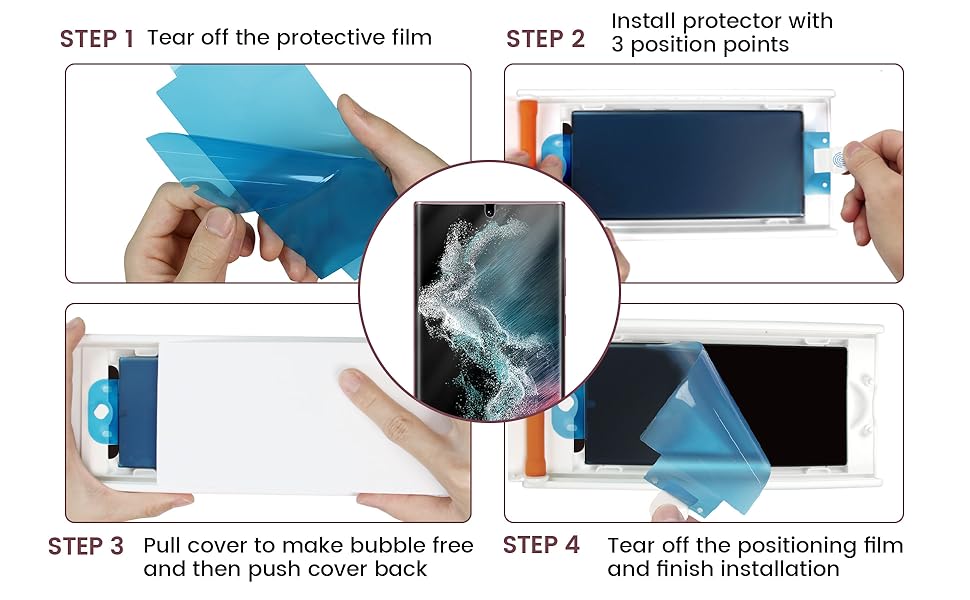 STEP 1 Tear off the protective film

STEP 2 Install protector with 3 position points

STEP 3 Pull cover to make bubble free and then push cover back

STEP 4 Tear off the positioning film and finish installation