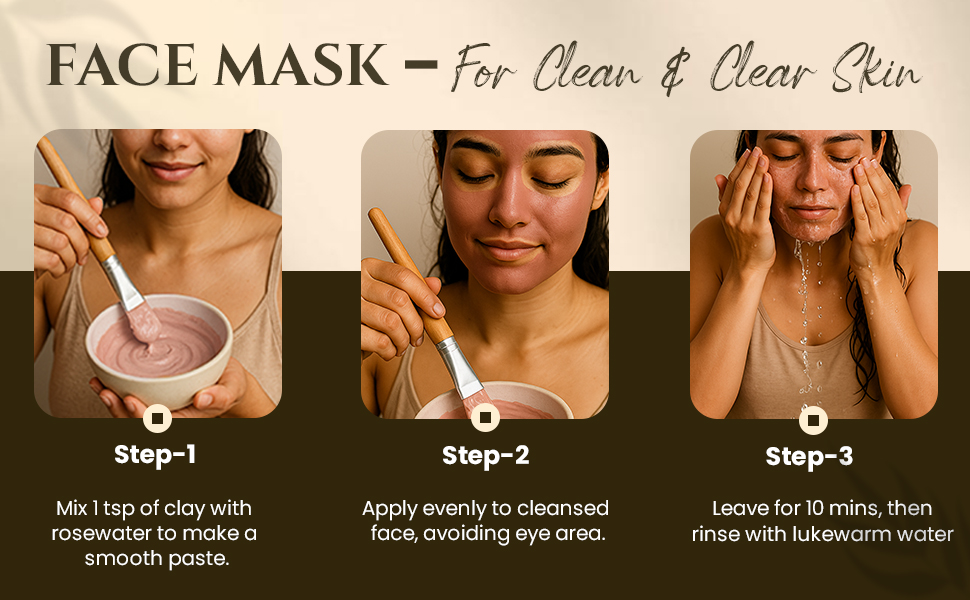 FACE MASK – For Clean & Clear Skin

Step-1

Mix 1 tsp of clay with rosewater to make a smooth paste.

Step-2

Apply evenly to cleansed face, avoiding eye area.

Step-3

Leave for 10 mins, then rinse with lukewarm water