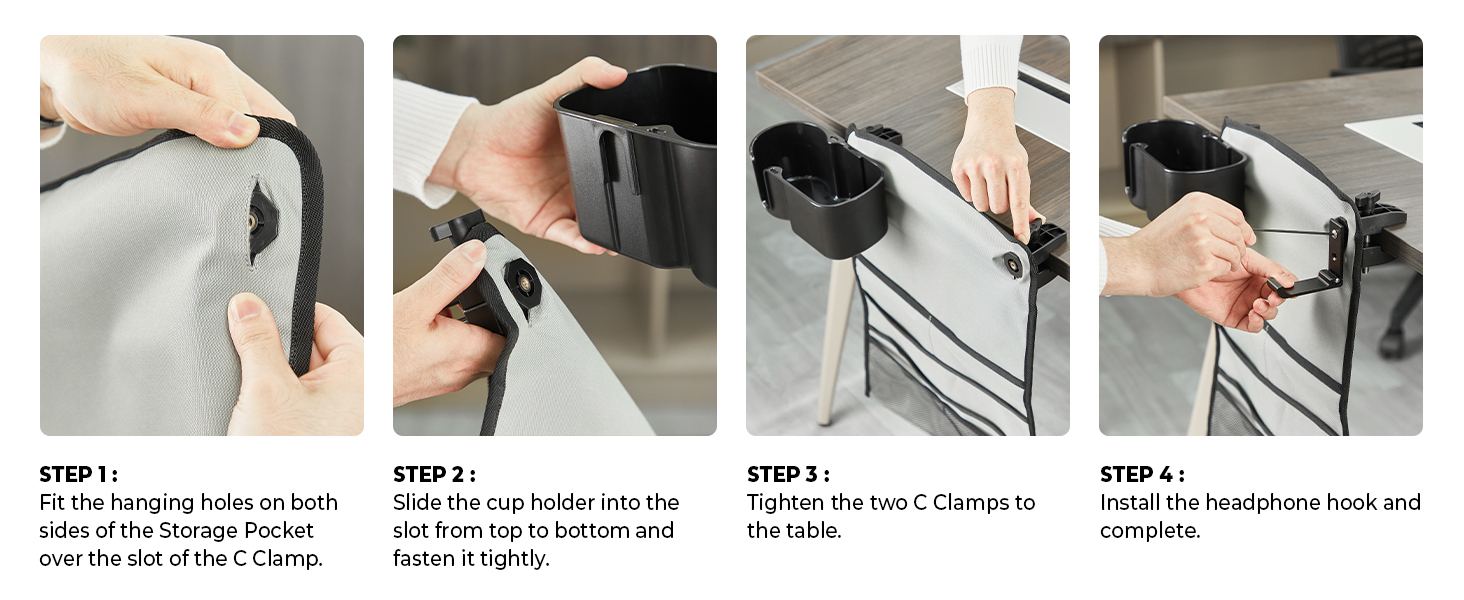 STEP 1 :
Fit the hanging holes on both sides of the Storage Pocket over the slot of the C Clamp.

STEP 2 :
Slide the cup holder into the slot from top to bottom and fasten it tightly.

STEP 3 :
Tighten the two C Clamps to the table.

STEP 4 :
Install the headphone hook and complete.