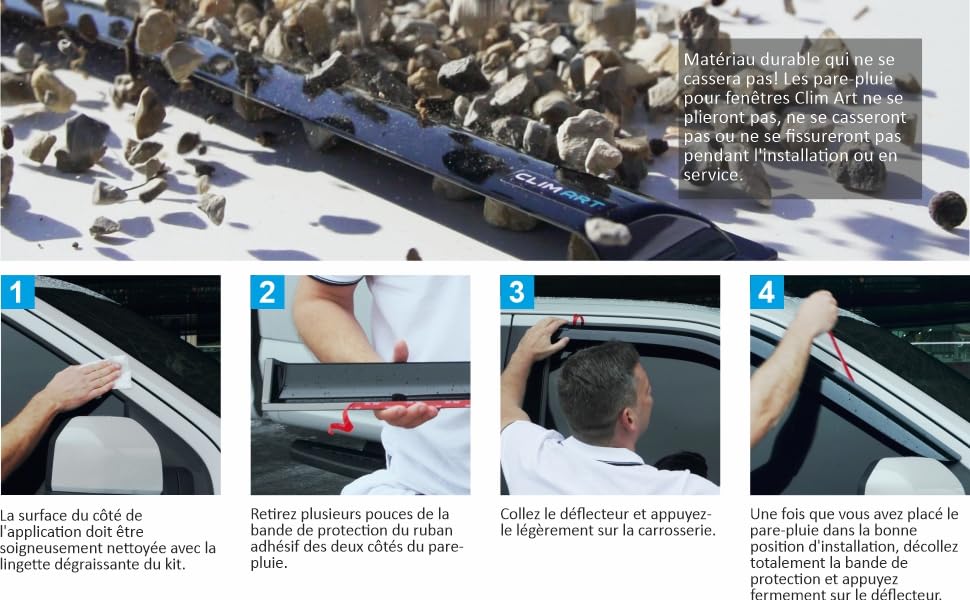 Matériau durable qui ne se cassera pas! Les pare-pluie pour fenêtres Clim Art ne se plieront pas, ne se casseront pas ou ne se fissureront pas pendant l'installation ou en service.

CLIMART

1

La surface du côté de l'application doit être soigneusement nettoyée avec la lingette dégraissante du kit.

2

Retirez plusieurs pouces de la bande de protection du ruban adhésif des deux côtés du pare-pluie.

3

Collez le déflecteur et appuyez-le légèrement sur la carrosserie.

4

Une fois que vous avez placé le pare-pluie dans la bonne position d'installation, décollez totalement la bande de protection et appuyez fermement sur le déflecteur.