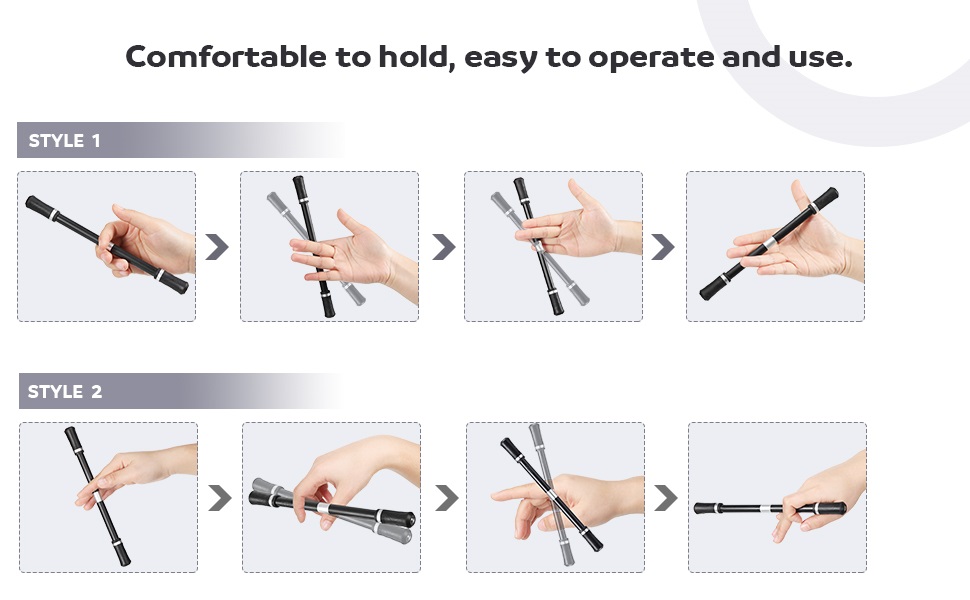 Comfortable to hold, easy to operate and use.

STYLE 1

STYLE 2