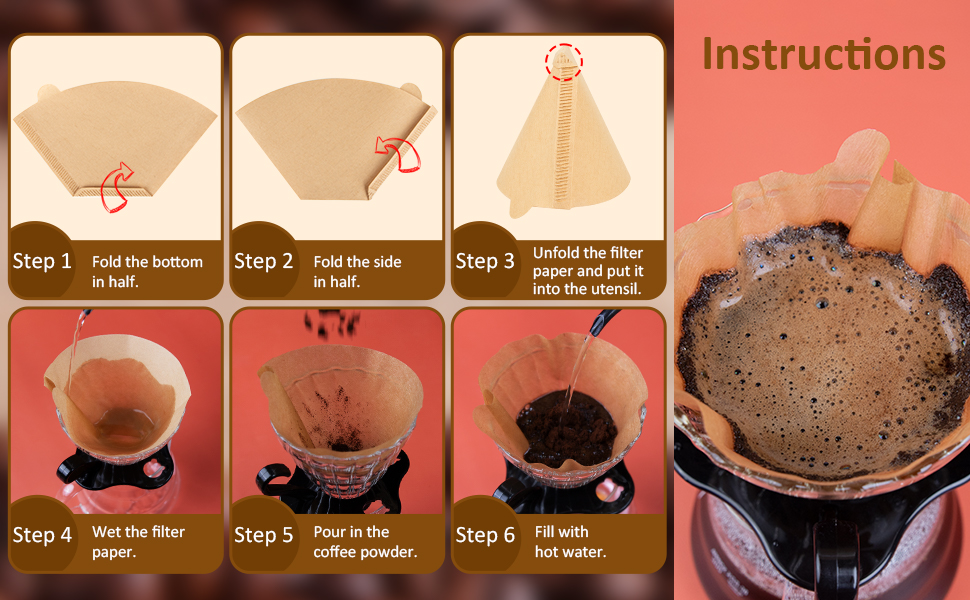 Instructions

Step 1 Fold the bottom in half.

Step 2 Fold the side in half.

Step 3 Unfold the filter paper and put it into the utensil.

Step 4 Wet the filter paper.

Step 5 Pour in the coffee powder.

Step 6 Fill with hot water.