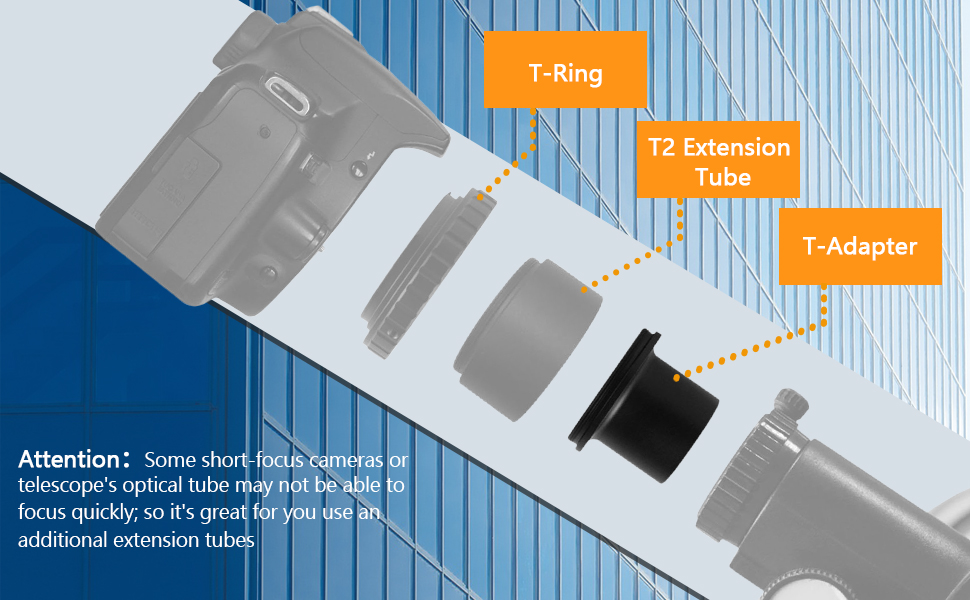 T-Ring

T2 Extension Tube

T-Adapter

Attention： Some short-focus cameras or telescope's optical tube may not be able to focus quickly; so it's great for you use an additional extension tubes