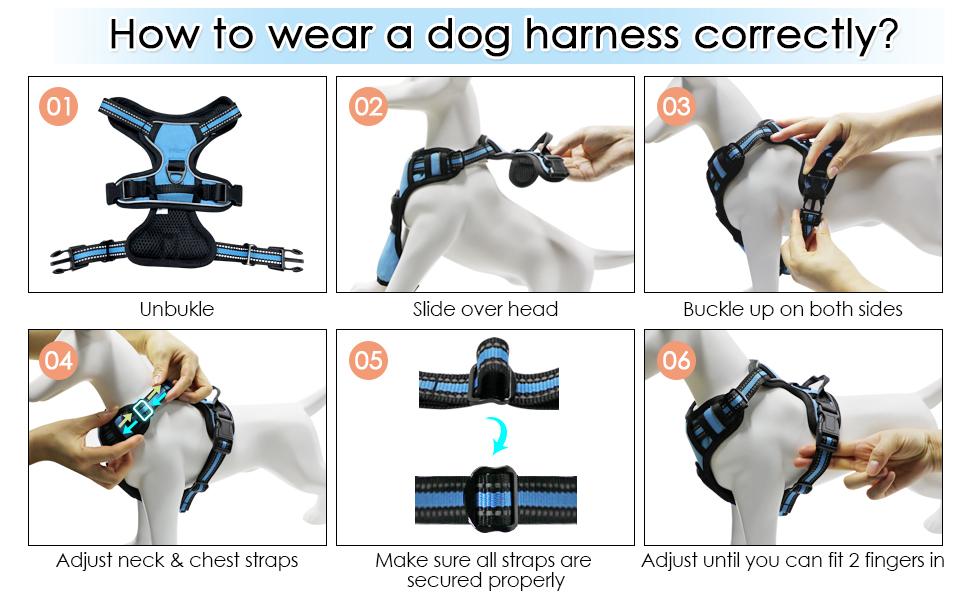 How to wear a dog harness correctly?

01

Unbukle

02

Slide over head

03

Buckle up on both sides

04

Adjust neck & chest straps

05

Make sure all straps are secured properly

06

Adjust until you can fit 2 fingers in