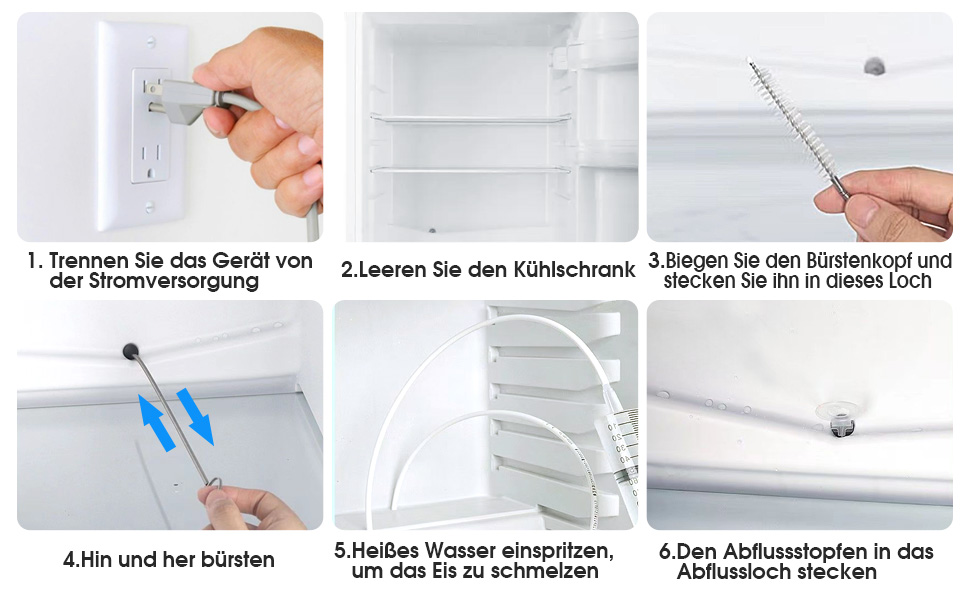 1. Trennen Sie das Gerät von der Stromversorgung

2.Leeren Sie den Kühlschrank

3.Biegen Sie den Bürstenkopf und stecken Sie ihn in dieses Loch

4.Hin und her bürsten

5.Heißes Wasser einspritzen, um das Eis zu schmelzen

6.Den Abflussstopfen in das Abflussloch stecken