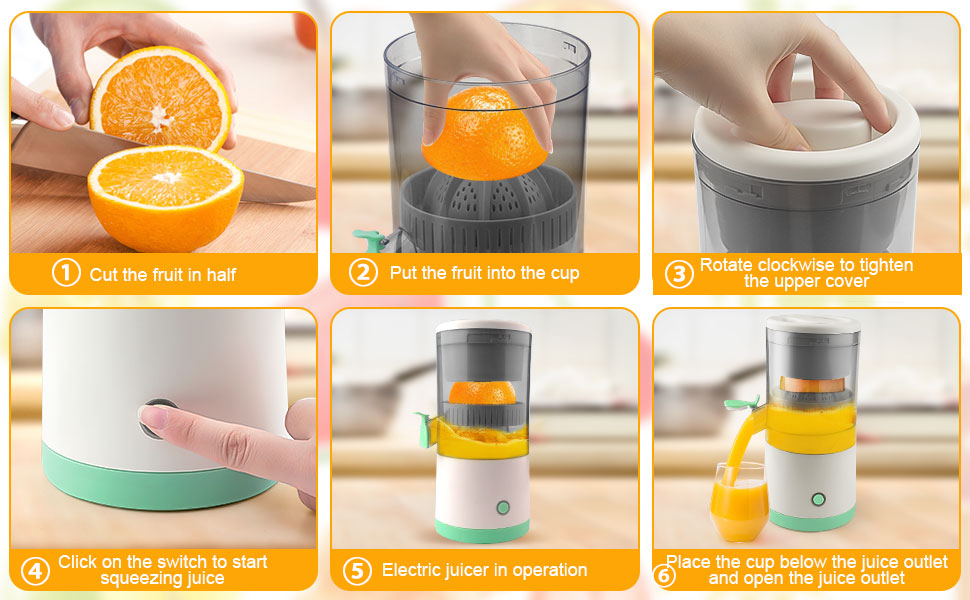 ① Cut the fruit in half

② Put the fruit into the cup

③ Rotate clockwise to tighten the upper cover

④ Click on the switch to start squeezing juice

⑤ Electric juicer in operation

⑥ Place the cup below the juice outlet and open the juice outlet