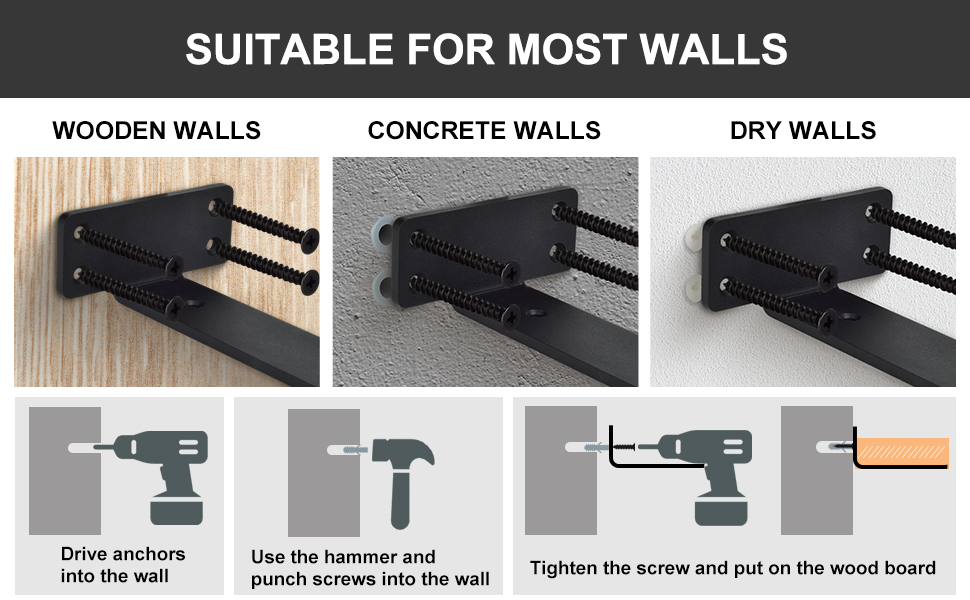 SUITABLE FOR MOST WALLS

WOODEN WALLS

CONCRETE WALLS

DRY WALLS

Drive anchors into the wall

Use the hammer and punch screws into the wall

Tighten the screw and put on the wood board