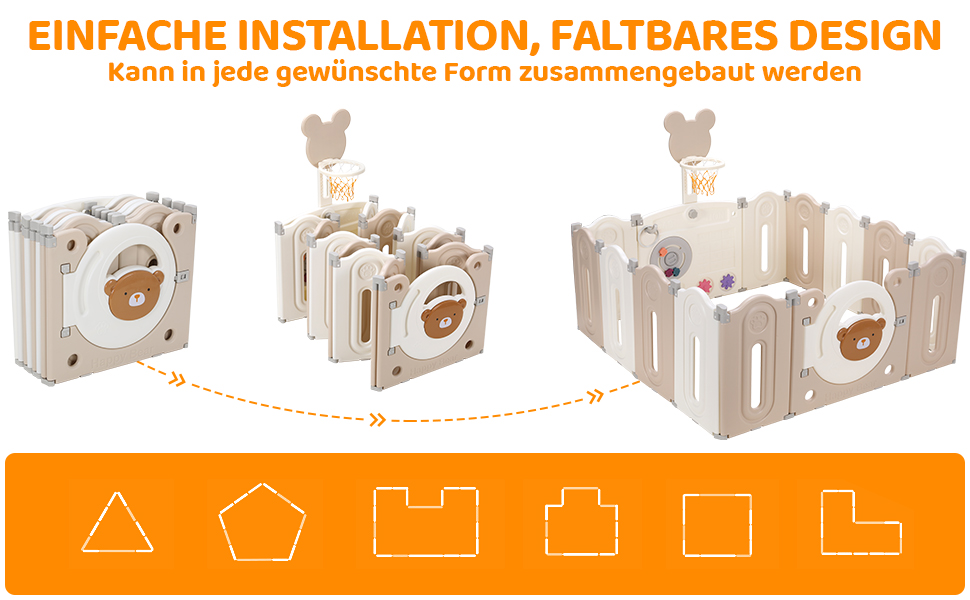 EINFACHE INSTALLATION, FALTBARES DESIGN
Kann in jede gewünschte Form zusammengebaut werden