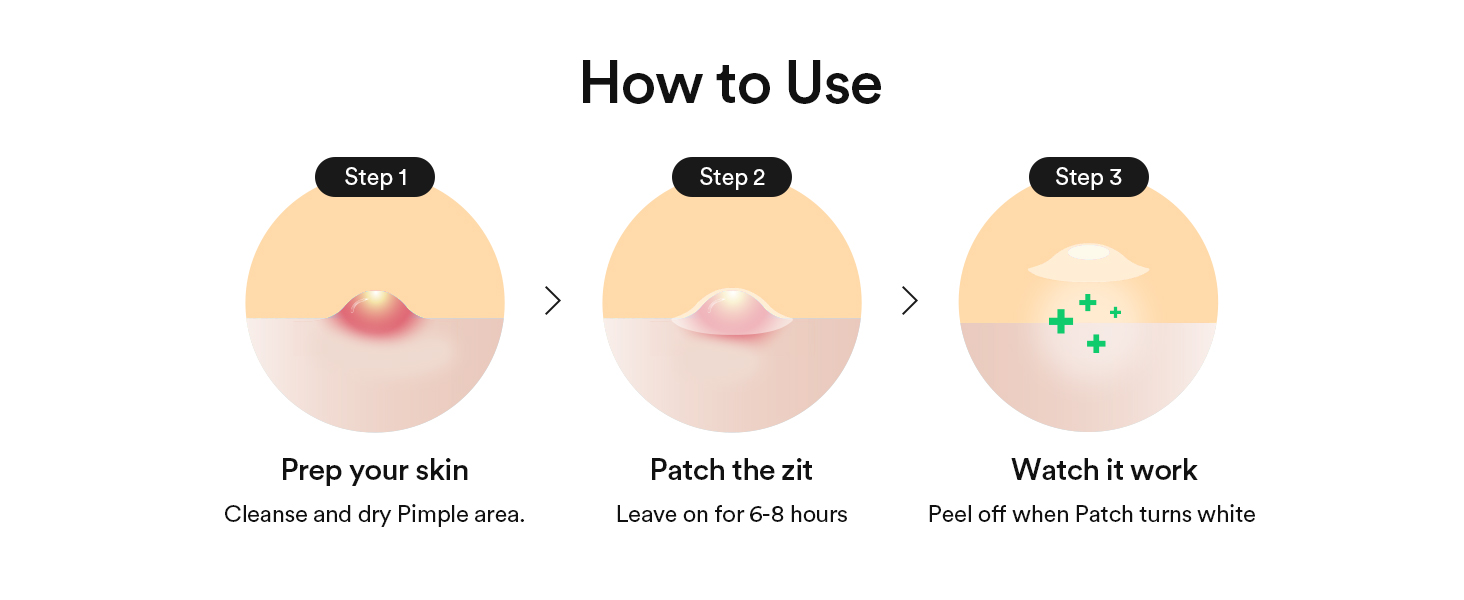 How to Use

Step 1

Prep your skin

Cleanse and dry Pimple area.

Step 2

Patch the zit

Leave on for 6-8 hours

Step 3

Watch it work

Peel off when Patch turns white