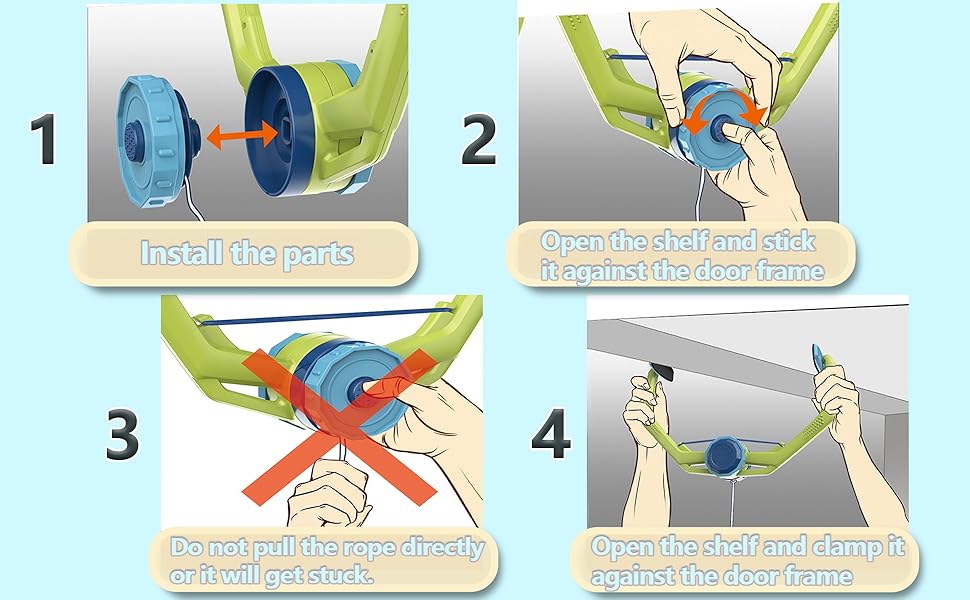 1

Install the parts

2

Open the shelf and stick it against the door frame

3

Do not pull the rope directly or it will get stuck.

4

Open the shelf and clamp it against the door frame