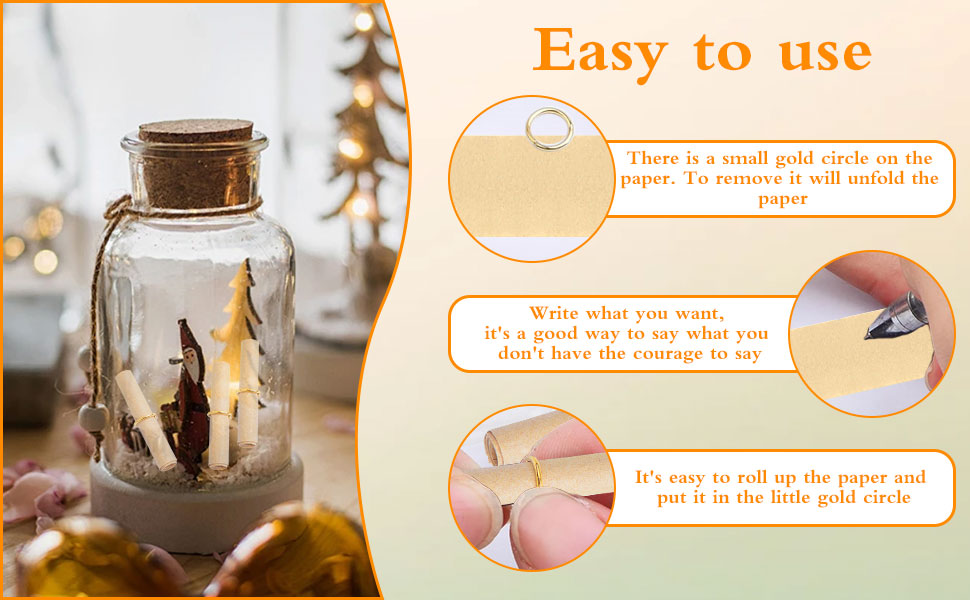 Easy to use

There is a small gold circle on the paper. To remove it will unfold the paper

Write what you want, it's a good way to say what you don't have the courage to say

It's easy to roll up the paper and put it in the little gold circle