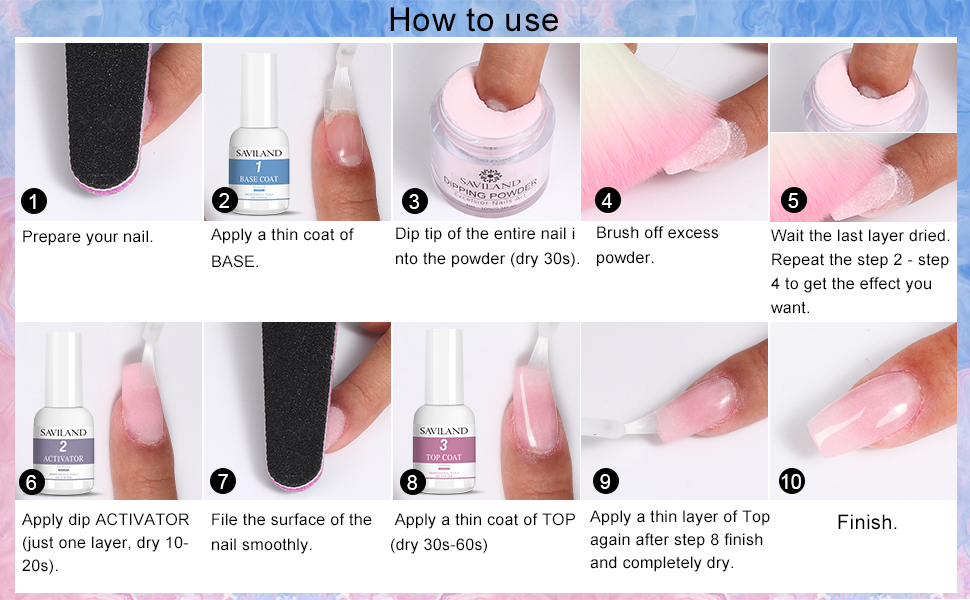 How to use

1
Prepare your nail.

SAVILAND
1
BASE COAT
2
Apply a thin coat of BASE.

SAVILAND
DIPPING POWDER
3
Dip tip of the entire nail i nto the powder (dry 30s).

4
Brush off excess powder.

5
Wait the last layer dried. Repeat the step 2 - step 4 to get the effect you want.

SAVILAND
2
ACTIVATOR
6
Apply dip ACTIVATOR (just one layer, dry 10-20s).

7
File the surface of the nail smoothly.

SAVILAND
3
TOP COAT
8
Apply a thin coat of TOP (dry 30s-60s)

9
Apply a thin layer of Top again after step 8 finish and completely dry.

10
Finish.