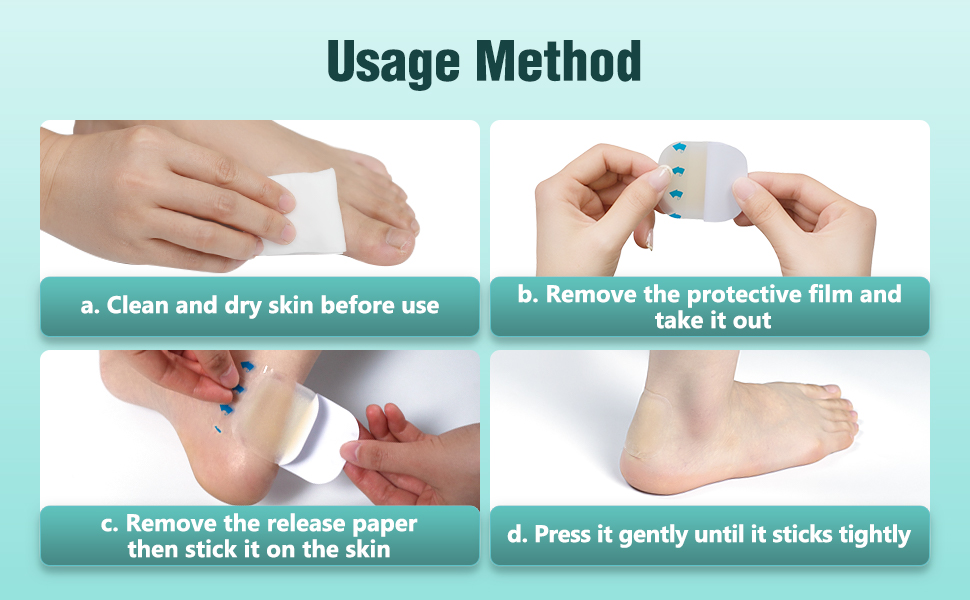 Usage Method

a. Clean and dry skin before use

b. Remove the protective film and take it out

c. Remove the release paper then stick it on the skin

d. Press it gently until it sticks tightly