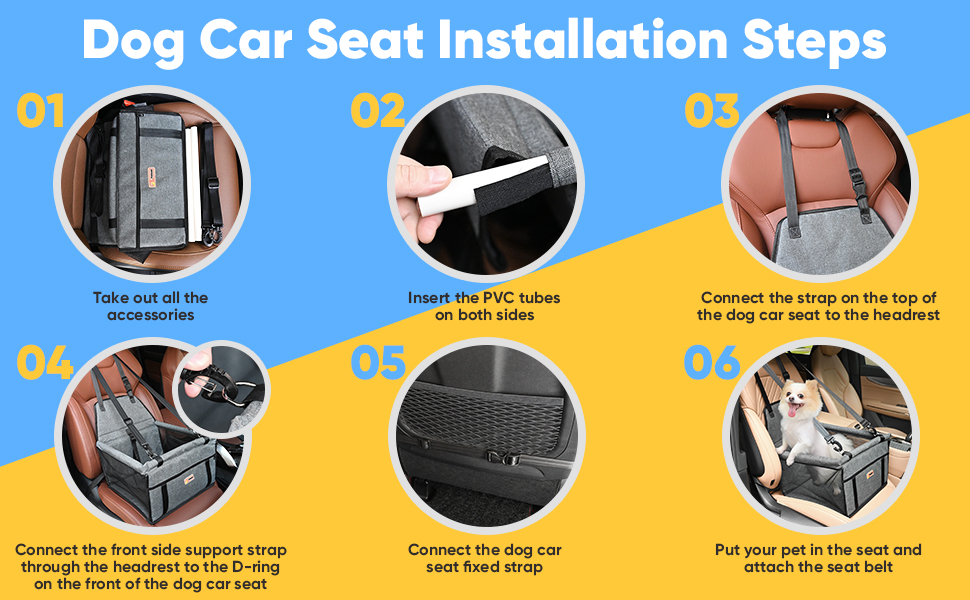 Dog Car Seat Installation Steps

01

Take out all the accessories

02

Insert the PVC tubes on both sides

03

Connect the strap on the top of the dog car seat to the headrest

04

Connect the front side support strap through the headrest to the D-ring on the front of the dog car seat

05

Connect the dog car seat fixed strap

06

Put your pet in the seat and attach the seat belt