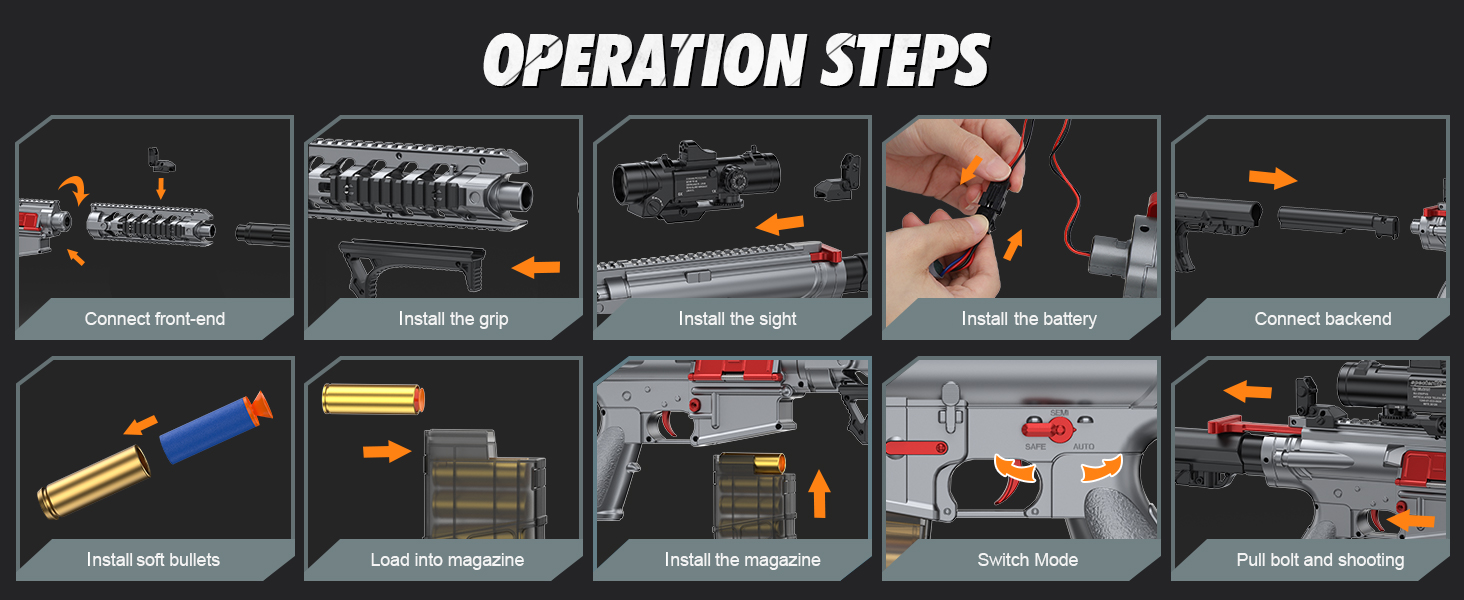 OPERATION STEPS

Connect front-end

Install the grip

Install the sight

Install the battery

Connect backend

Install soft bullets

Load into magazine

Install the magazine

SEMI
SAFE
AUTO

Switch Mode

Pull bolt and shooting