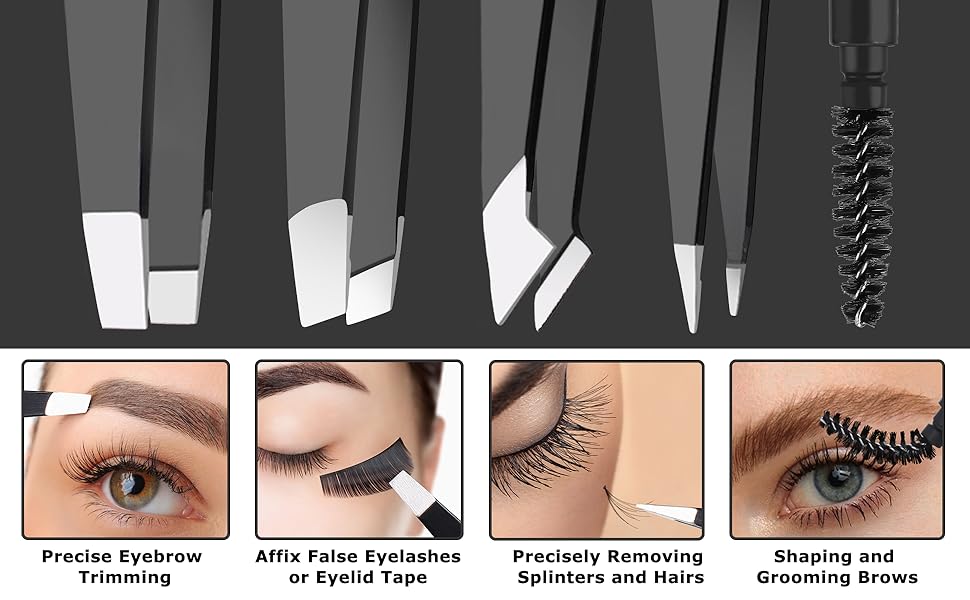 Precise Eyebrow Trimming

Affix False Eyelashes or Eyelid Tape

Precisely Removing Splinters and Hairs

Shaping and Grooming Brows