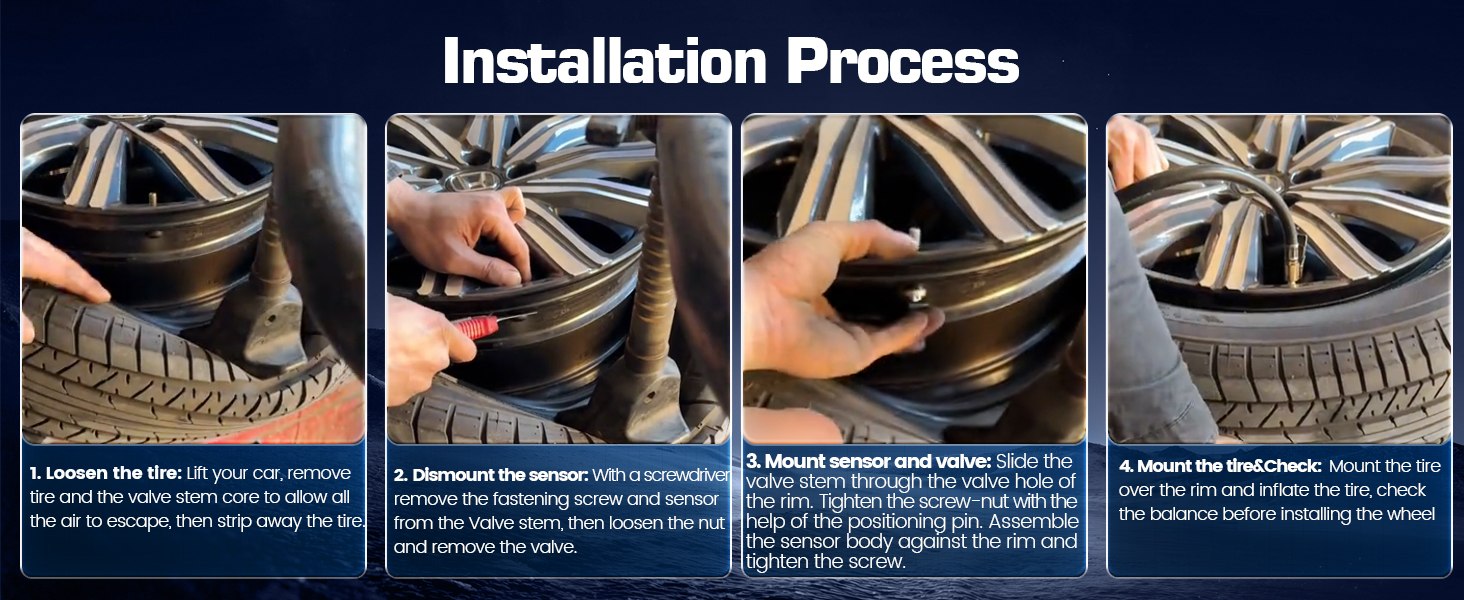 Installation Process

1. Loosen the tire: Lift your car, remove tire and the valve stem core to allow all the air to escape, then strip away the tire.

2. Dismount the sensor: With a screwdriver remove the fastening screw and sensor from the Valve stem, then loosen the nut and remove the valve.

3. Mount sensor and valve: Slide the valve stem through the valve hole of the rim. Tighten the screw-nut with the help of the positioning pin. Assemble the sensor body against the rim and tighten the screw.

4. Mount the tire&Check: Mount the tire over the rim and inflate the tire, check the balance before installing the wheel