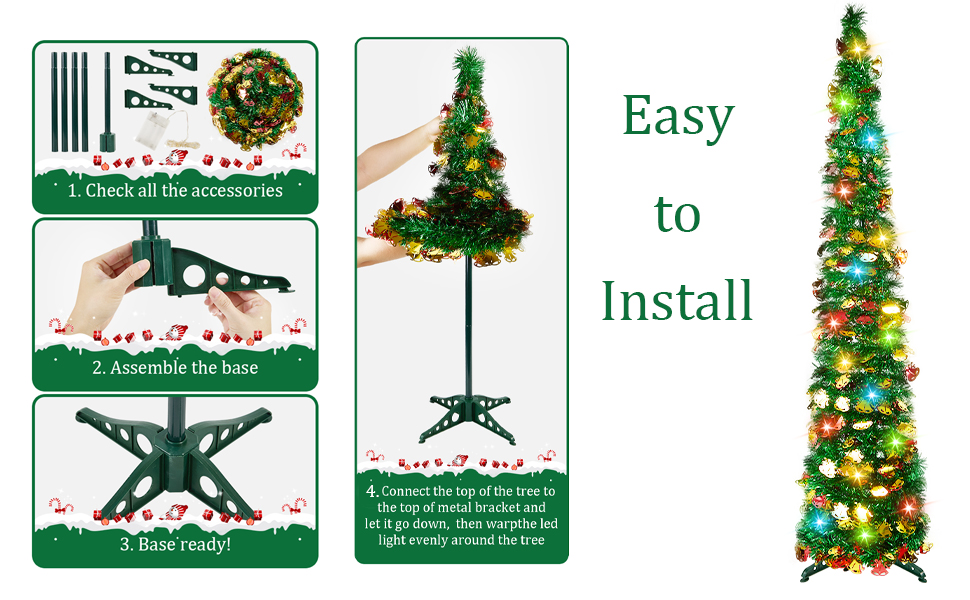 1. Check all the accessories

2. Assemble the base

3. Base ready!

4. Connect the top of the tree to the top of metal bracket and let it go down, then warpthe led light evenly around the tree

Easy to Install