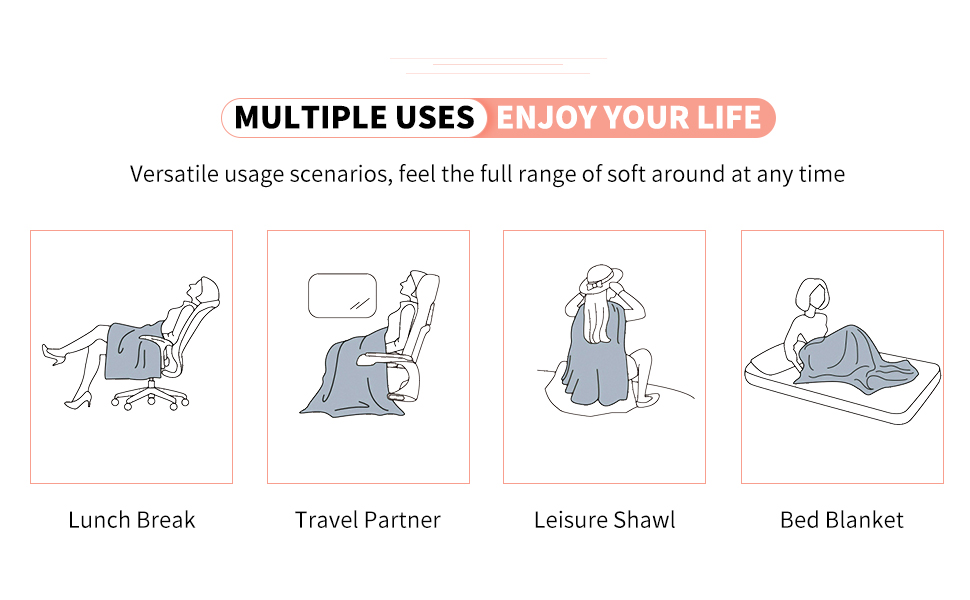 MULTIPLE USES ENJOY YOUR LIFE

Versatile usage scenarios, feel the full range of soft around at any time

Lunch Break

Travel Partner

Leisure Shawl

Bed Blanket