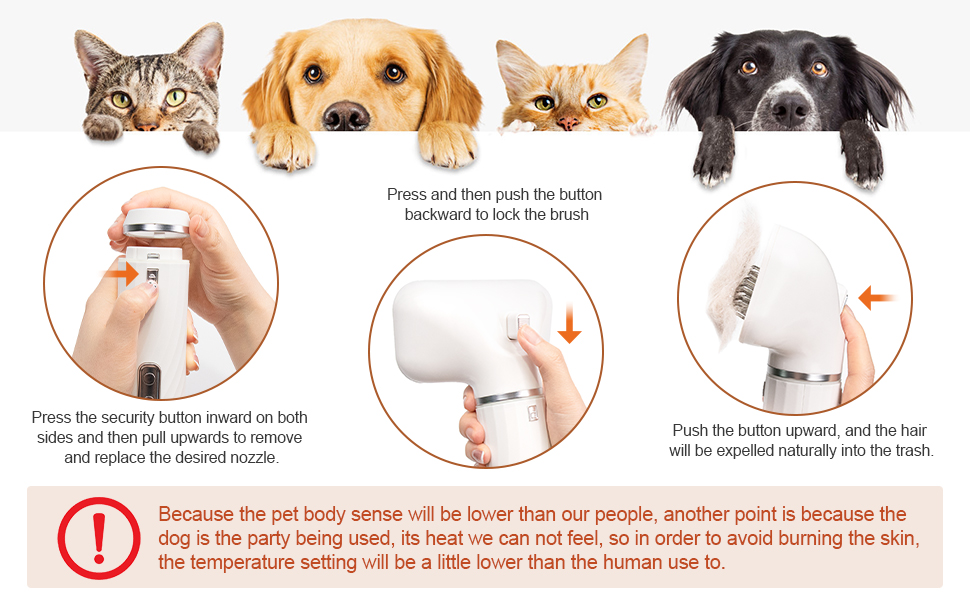 Press the security button inward on both sides and then pull upwards to remove and replace the desired nozzle.

Press and then push the button backward to lock the brush

Push the button upward, and the hair will be expelled naturally into the trash.

Because the pet body sense will be lower than our people, another point is because the dog is the party being used, its heat we can not feel, so in order to avoid burning the skin, the temperature setting will be a little lower than the human use to.