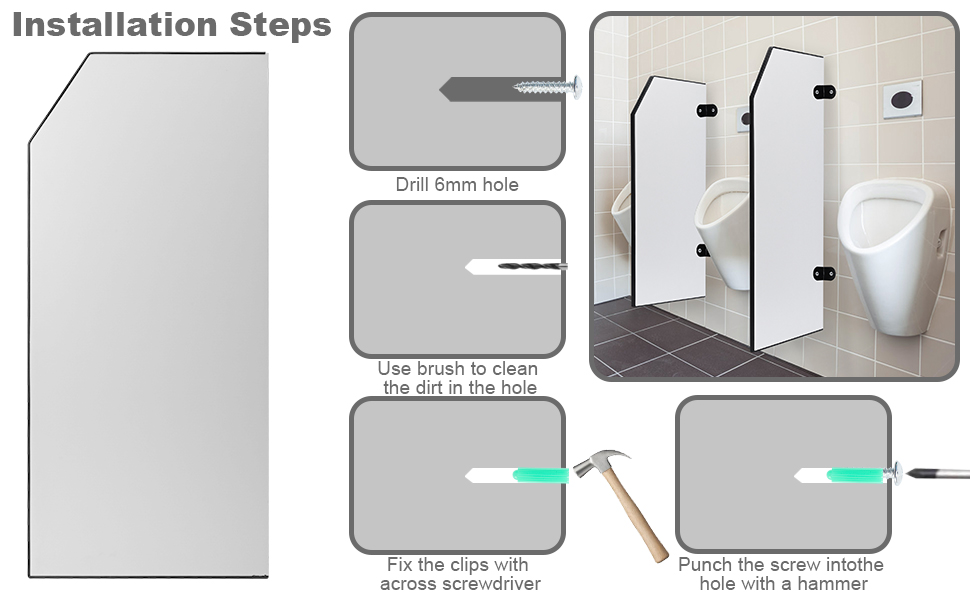 Installation Steps

Drill 6mm hole

Use brush to clean the dirt in the hole

Fix the clips with across screwdriver

Punch the screw intothe hole with a hammer