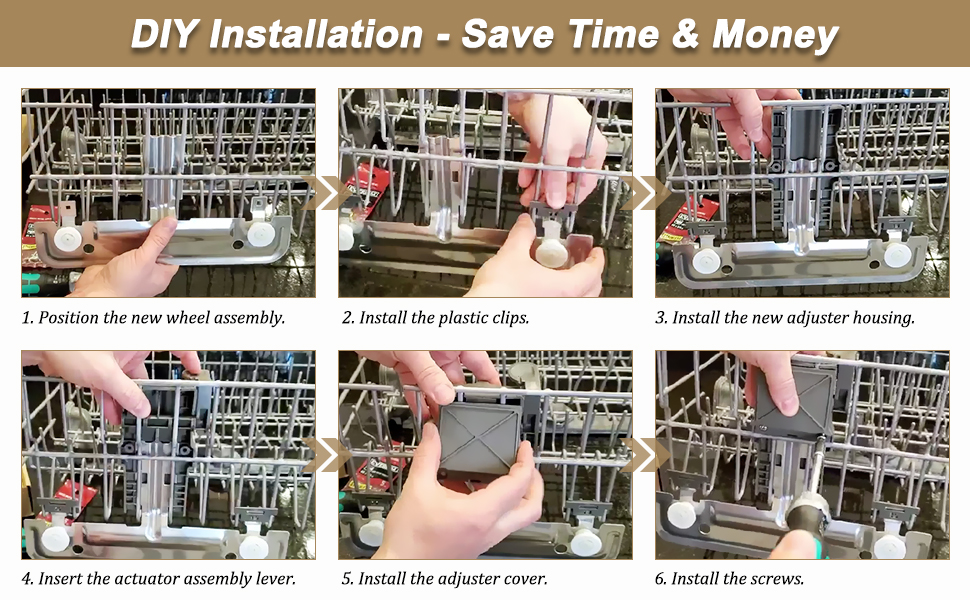 DIY Installation - Save Time & Money

1. Position the new wheel assembly.

2. Install the plastic clips.

3. Install the new adjuster housing.

4. Insert the actuator assembly lever.

5. Install the adjuster cover.

6. Install the screws.