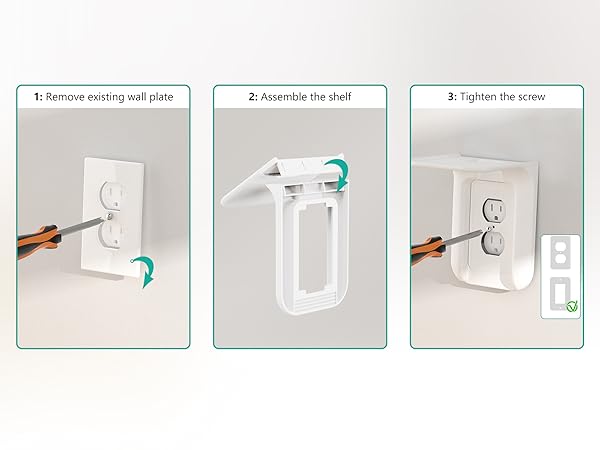 1: Remove existing wall plate

2: Assemble the shelf

3: Tighten the screw