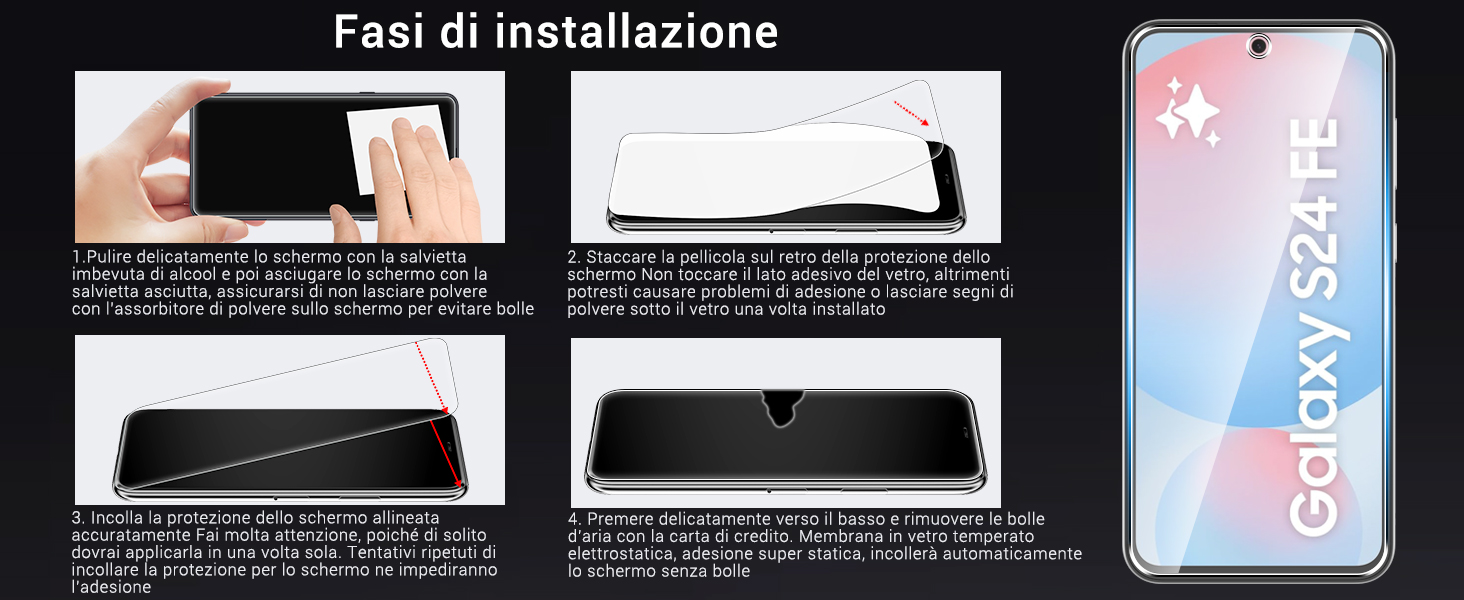 Fasi di installazione

1.Pulire delicatamente lo schermo con la salvietta imbevuta di alcool e poi asciugare lo schermo con la salvietta asciutta, assicurarsi di non lasciare polvere con l'assorbitore di polvere sullo schermo per evitare bolle

2. Staccare la pellicola sul retro della protezione dello schermo Non toccare il lato adesivo del vetro, altrimenti potresti causare problemi di adesione o lasciare segni di polvere sotto il vetro una volta installato

3. Incolla la protezione dello schermo allineata accuratamente Fai molta attenzione, poiché di solito dovrai applicarla in una volta sola. Tentativi ripetuti di incollare la protezione per lo schermo ne impediranno l'adesione

4. Premere delicatamente verso il basso e rimuovere le bolle d'aria con la carta di credito. Membrana in vetro temperato elettrostatica, adesione super statica, incollerà automaticamente lo schermo senza bolle

Galaxy S24 FE