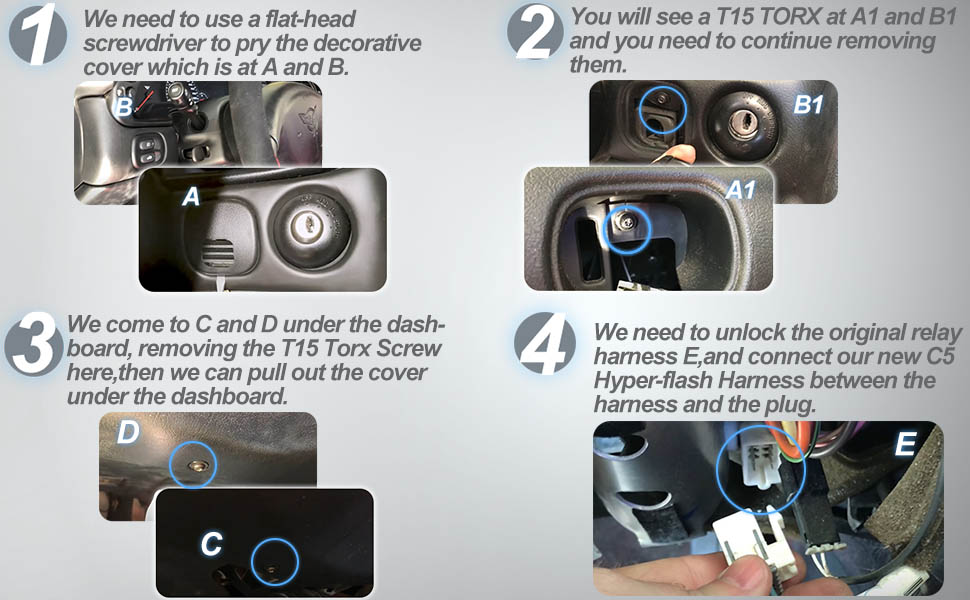 1 We need to use a flat-head screwdriver to pry the decorative cover which is at A and B.

B

A

2 You will see a T15 TORX at A1 and B1 and you need to continue removing them.

B1

A1

3 We come to C and D under the dashboard, removing the T15 Torx Screw here,then we can pull out the cover under the dashboard.

D

C

4 We need to unlock the original relay harness E,and connect our new C5 Hyper-flash Harness between the harness and the plug.

E