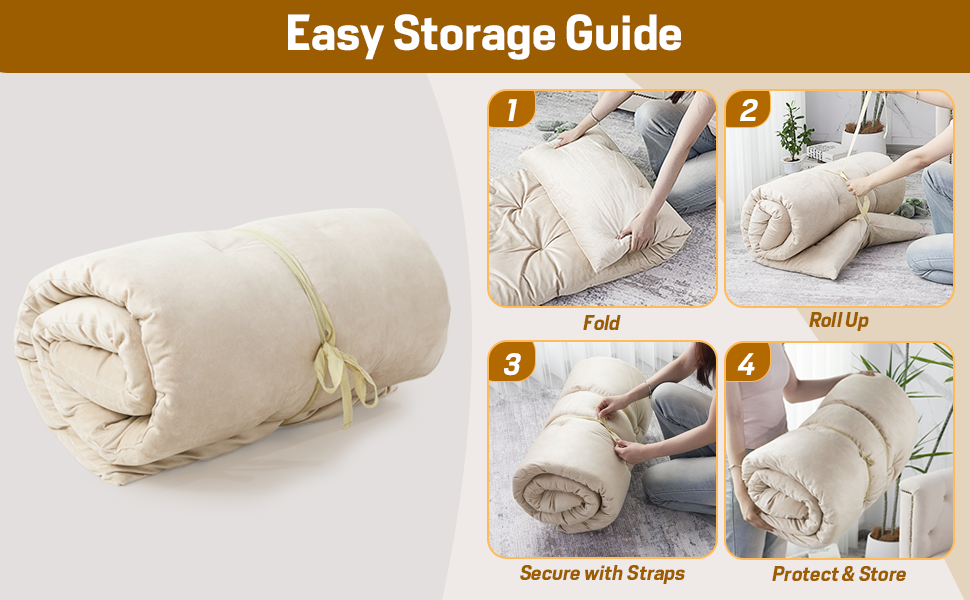 Easy Storage Guide

1

Fold

2

Roll Up

3

Secure with Straps

4

Protect & Store