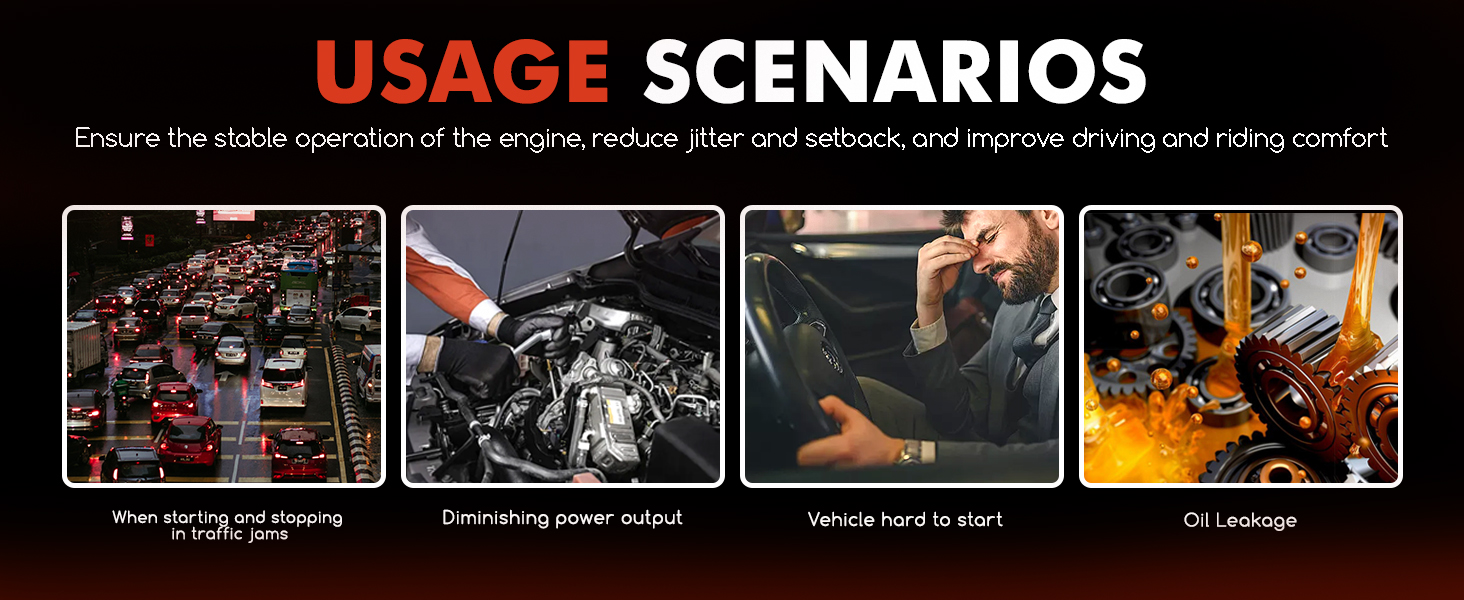 USAGE SCENARIOS

Ensure the stable operation of the engine, reduce jitter and setback, and improve driving and riding comfort

When starting and stopping in traffic jams

Diminishing power output

Vehicle hard to start

Oil Leakage