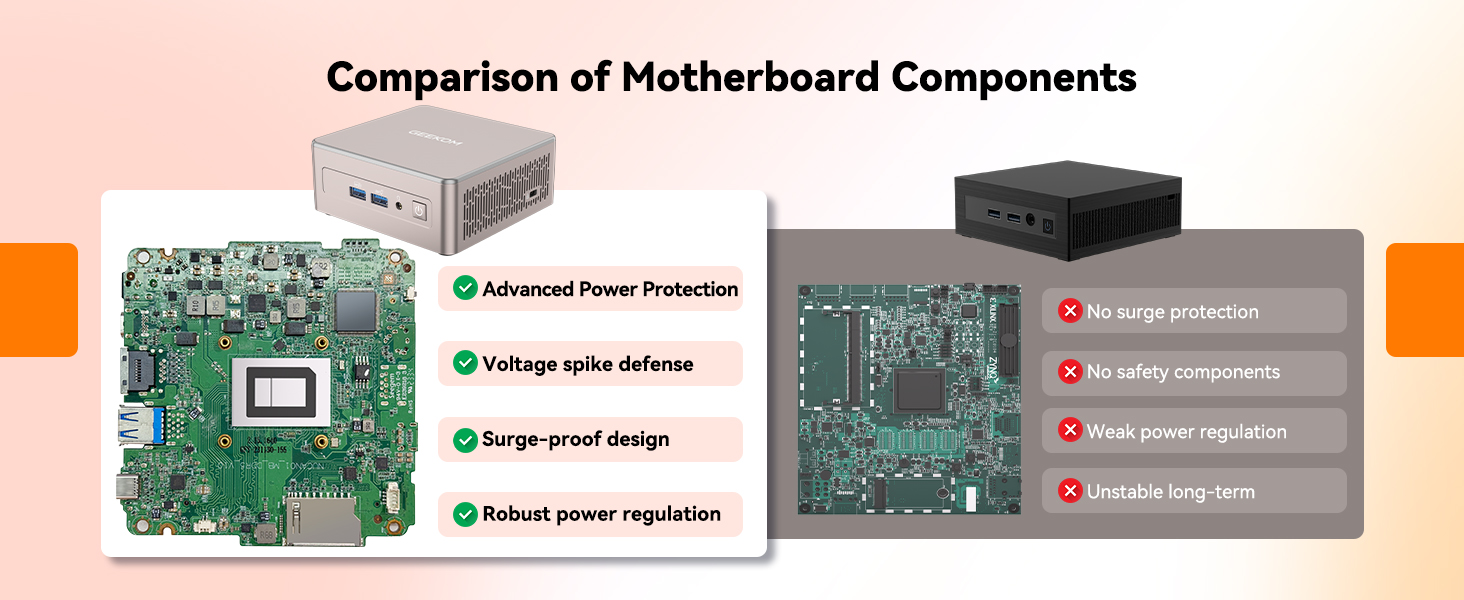 Comparison of Motherboard Components

GEEKOM

Advanced Power Protection

Voltage spike defense

Surge-proof design

Robust power regulation

No surge protection

No safety components

Weak power regulation

Unstable long-term