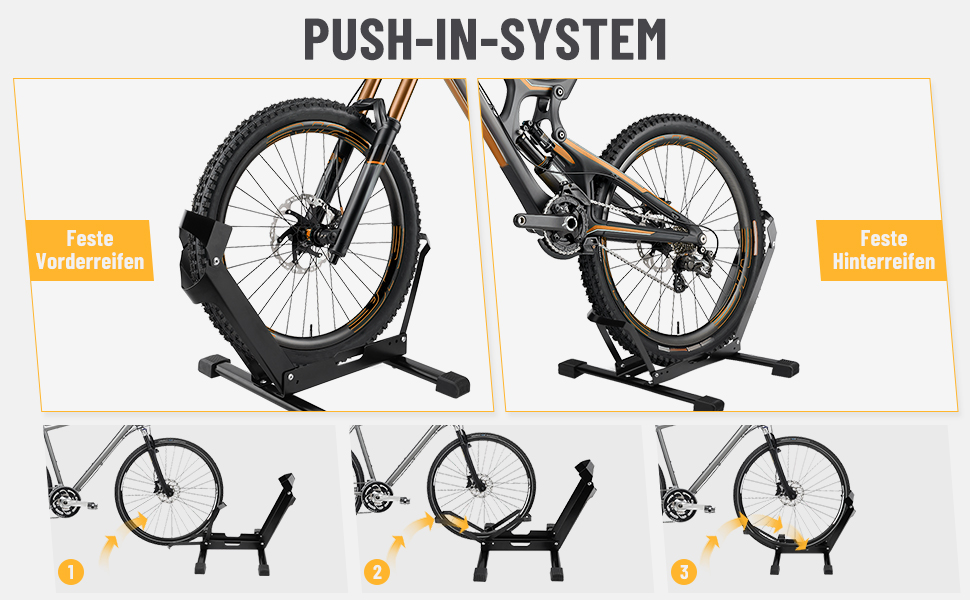 PUSH-IN-SYSTEM

Feste Vorderreifen

Feste Hinterreifen

1

2

3