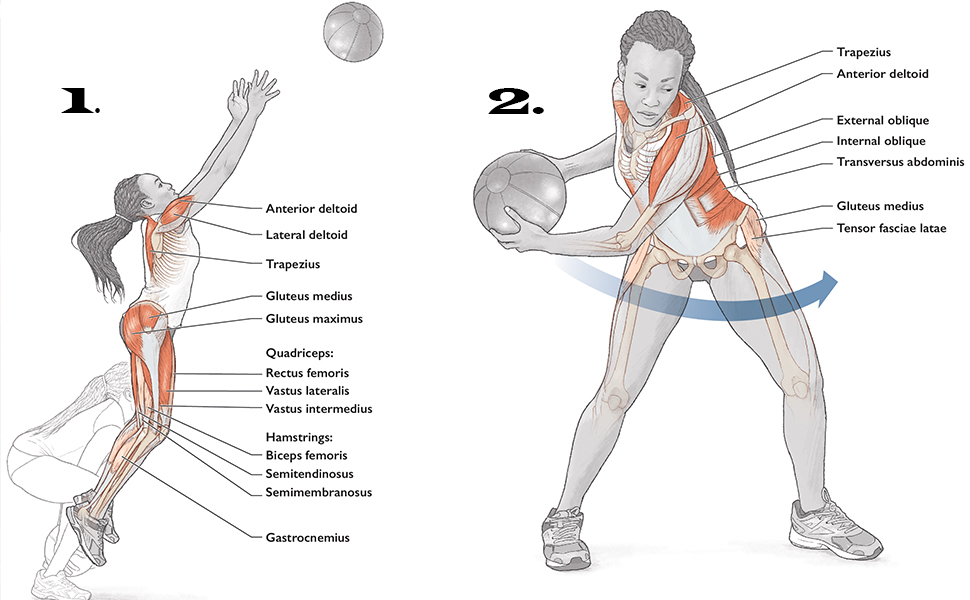 1.

Anterior deltoid
Lateral deltoid
Trapezius
Gluteus medius
Gluteus maximus
Quadriceps:
Rectus femoris
Vastus lateralis
Vastus intermedius
Hamstrings:
Biceps femoris
Semitendinosus
Semimembranosus
Gastrocnemius

2.

Trapezius
Anterior deltoid
External oblique
Internal oblique
Transversus abdominis
Gluteus medius
Tensor fasciae latae