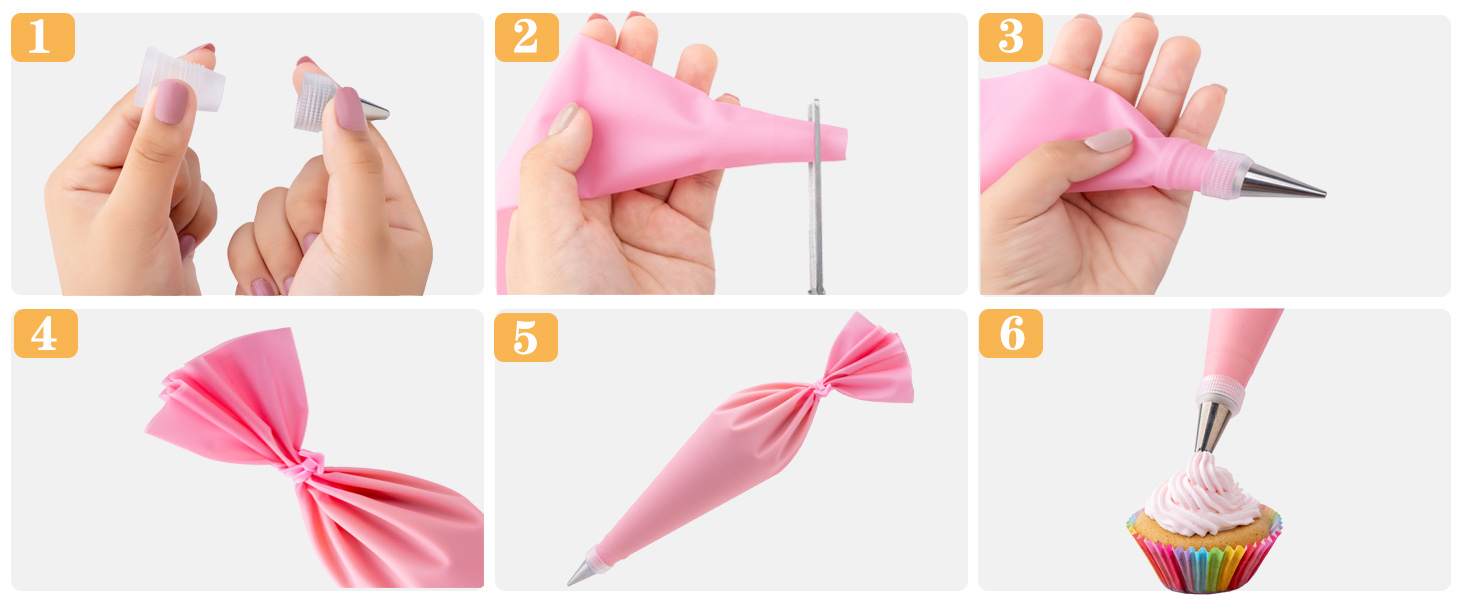 1

2

3

4

5

6