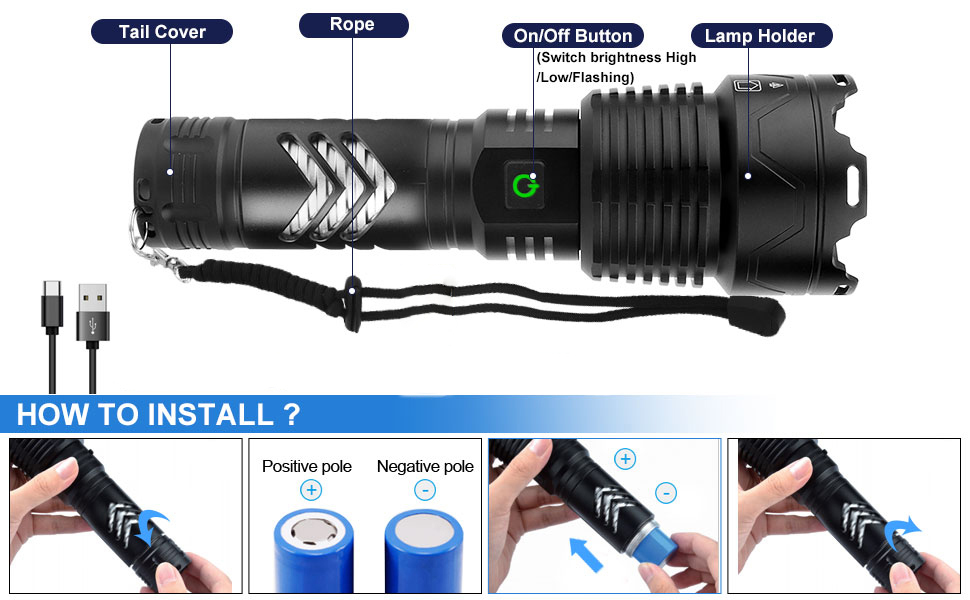 Tail Cover

Rope

On/Off Button
(Switch brightness High /Low/Flashing)

Lamp Holder

HOW TO INSTALL ?

Positive pole
+

Negative pole
-

+

-