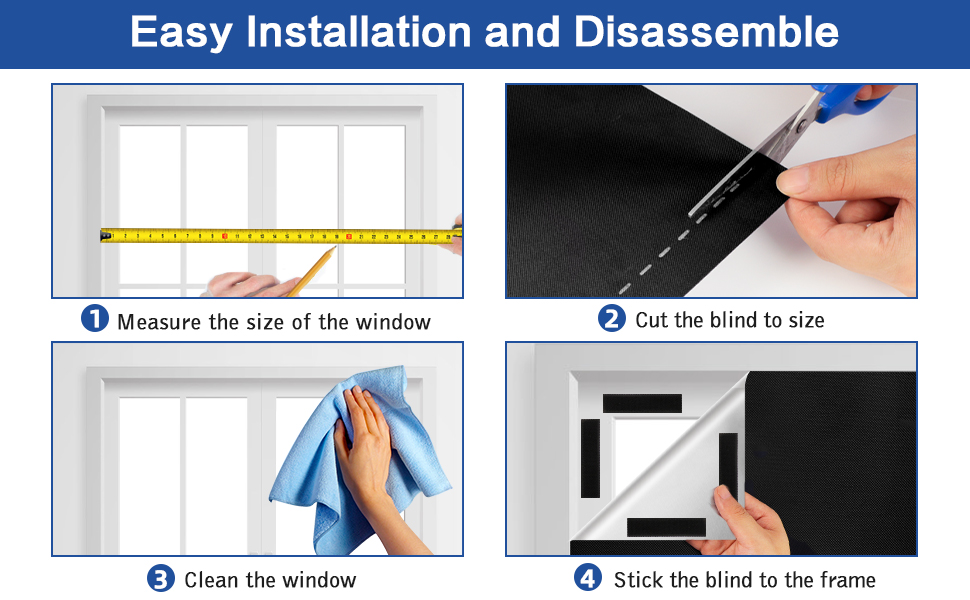 Easy Installation and Disassemble

1 Measure the size of the window

2 Cut the blind to size

3 Clean the window

4 Stick the blind to the frame