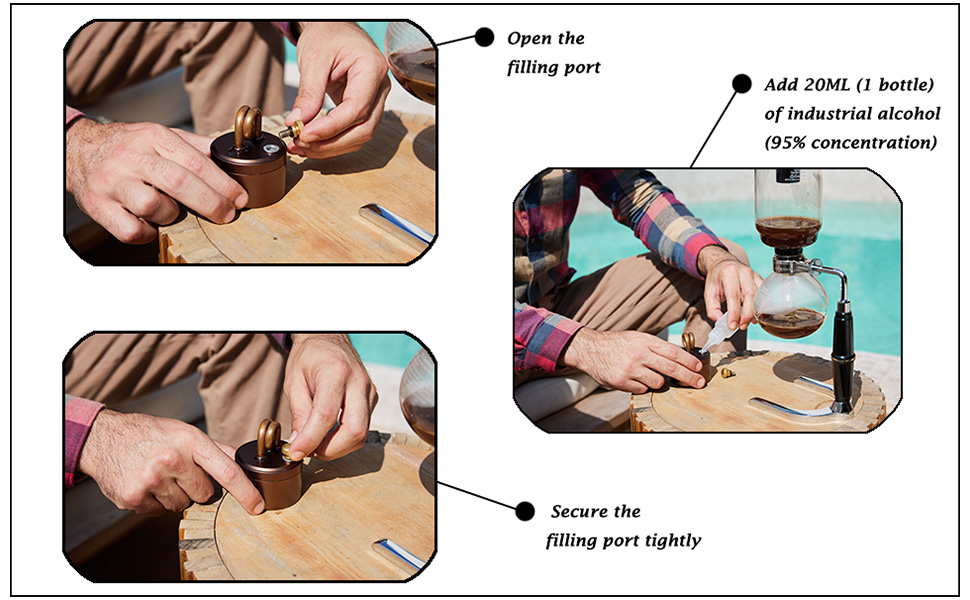 Open the filling port

Add 20ML (1 bottle) of industrial alcohol (95% concentration)

Secure the filling port tightly