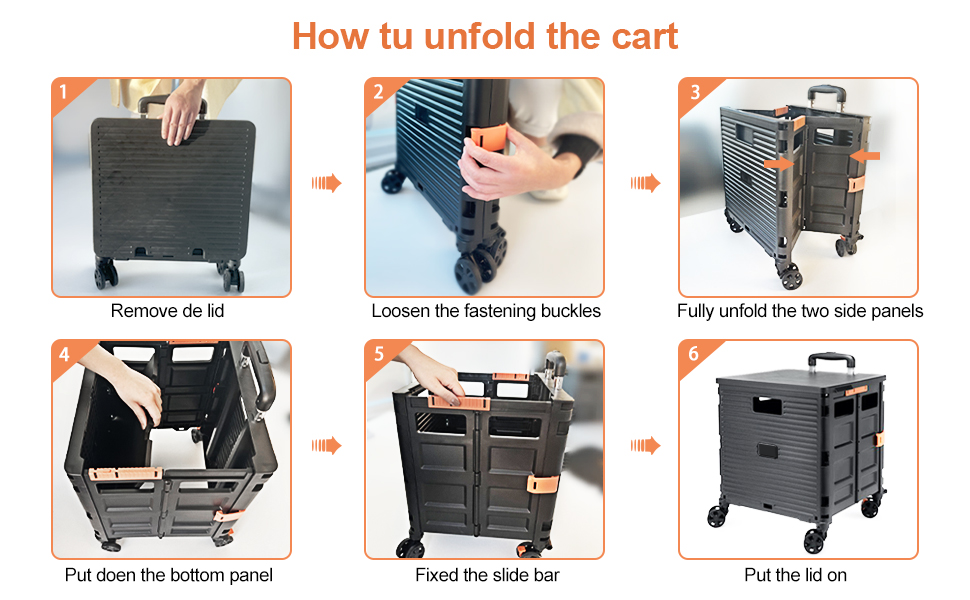 How tu unfold the cart

1

Remove de lid

2

Loosen the fastening buckles

3

Fully unfold the two side panels

4

Put doen the bottom panel

5

Fixed the slide bar

6

Put the lid on