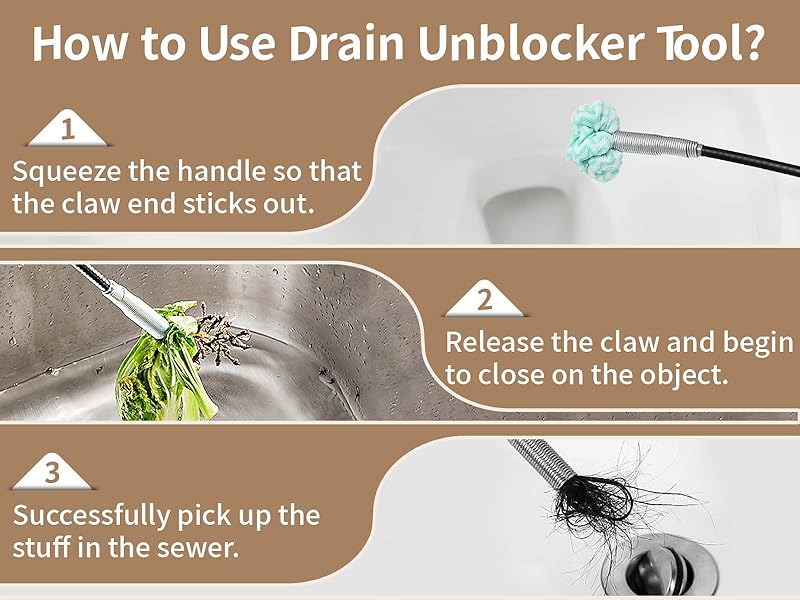 How to Use Drain Unblocker Tool?

1

Squeeze the handle so that the claw end sticks out.

2

Release the claw and begin to close on the object.

3

Successfully pick up the stuff in the sewer.