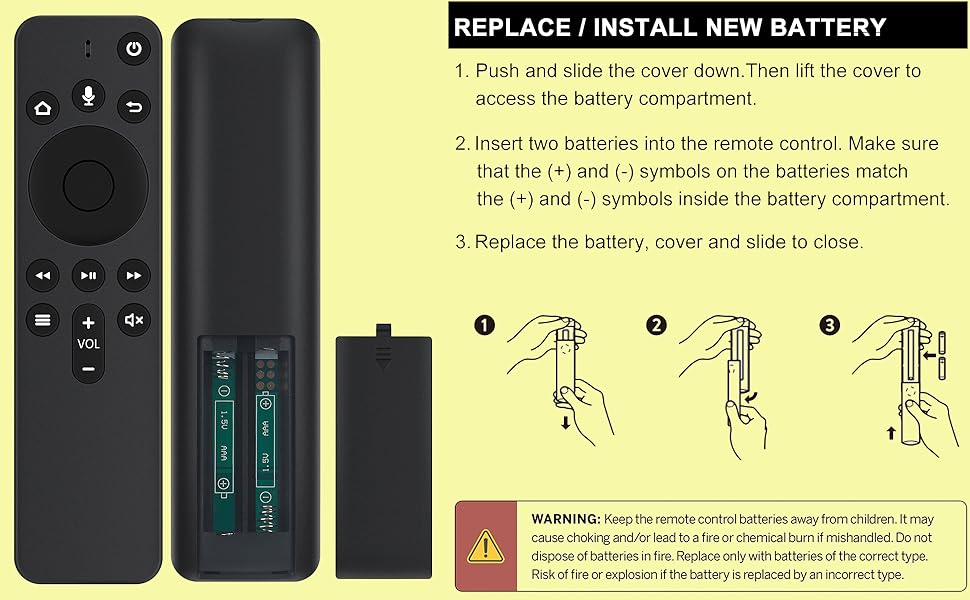 REPLACE / INSTALL NEW BATTERY

1. Push and slide the cover down.Then lift the cover to access the battery compartment.

2. Insert two batteries into the remote control. Make sure that the (+) and (-) symbols on the batteries match the (+) and (-) symbols inside the battery compartment.

3. Replace the battery, cover and slide to close.

VOL

1.5V AAA

1.5V AAA

❶ ❷ ❸

WARNING: Keep the remote control batteries away from children. It may cause choking and/or lead to a fire or chemical burn if mishandled. Do not dispose of batteries in fire. Replace only with batteries of the correct type. Risk of fire or explosion if the battery is replaced by an incorrect type.