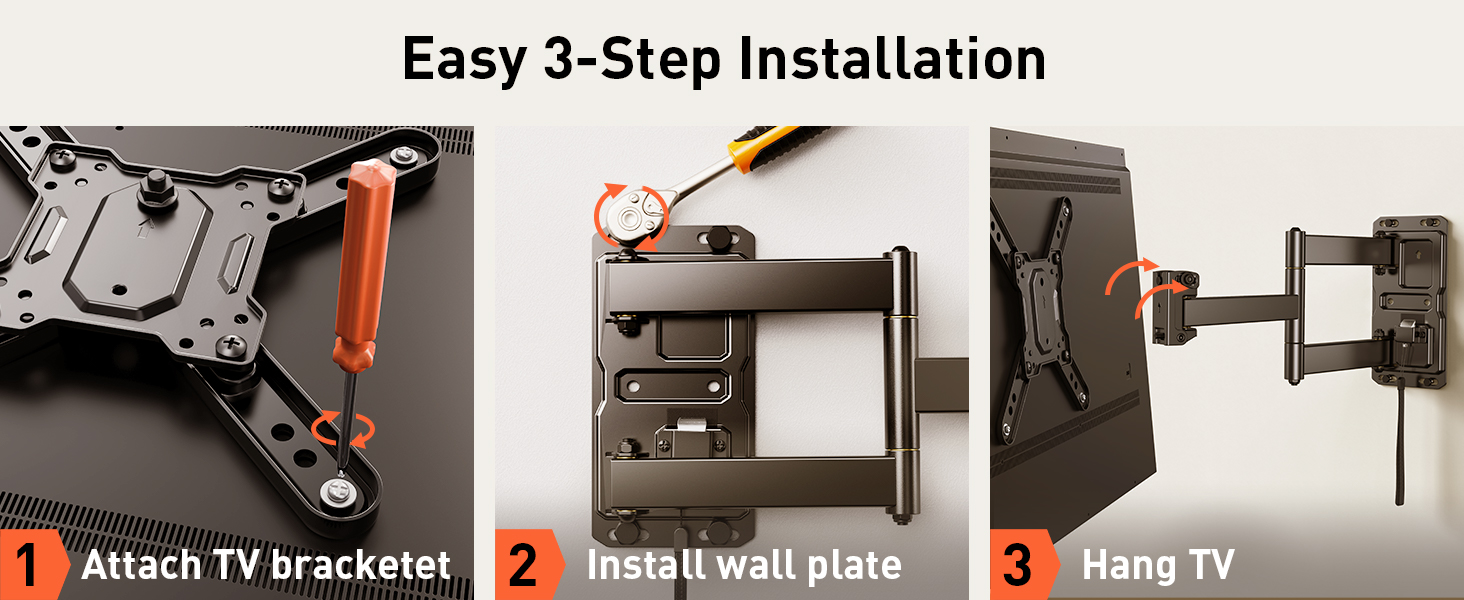 Easy 3-Step Installation

1 Attach TV bracketet

2 Install wall plate

3 Hang TV