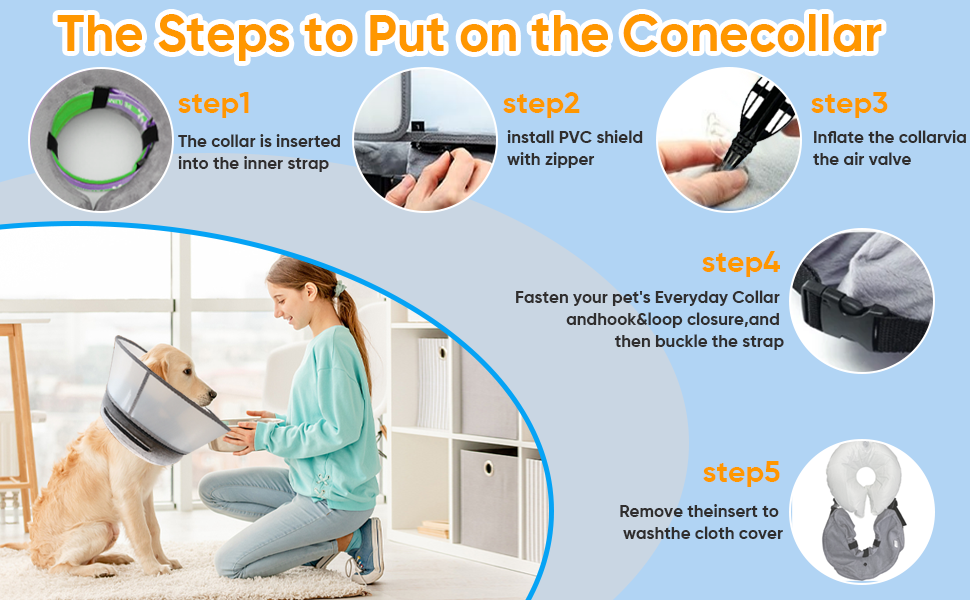 The Steps to Put on the Conecollar

step1
The collar is inserted into the inner strap

step2
install PVC shield with zipper

step3
Inflate the collarvia the air valve

step4
Fasten your pet's Everyday Collar andhook&loop closure,and then buckle the strap

step5
Remove theinsert to washthe cloth cover