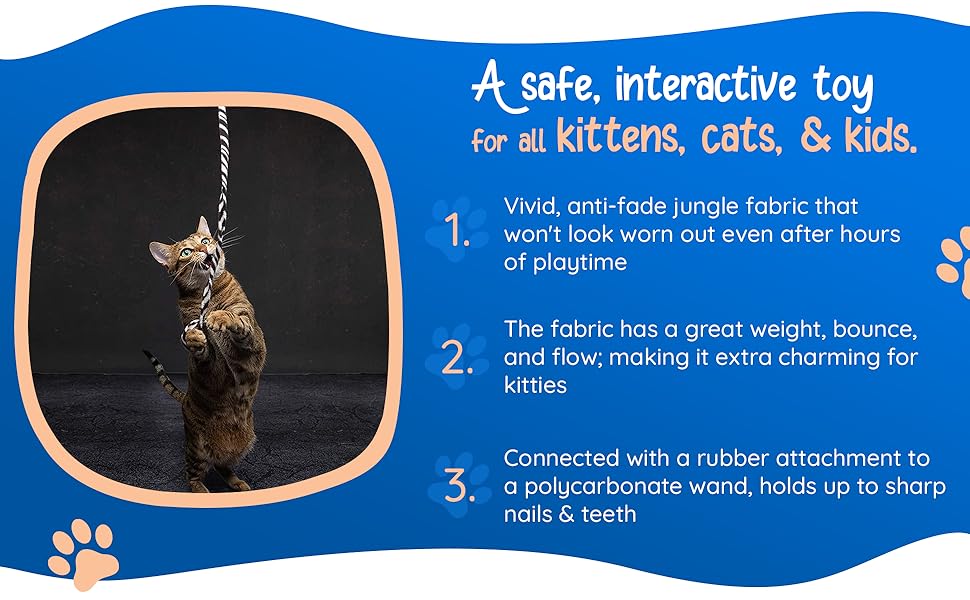 A safe, interactive toy
for all kittens, cats, & kids.

1. Vivid, anti-fade jungle fabric that won't look worn out even after hours of playtime

2. The fabric has a great weight, bounce, and flow; making it extra charming for kitties

3. Connected with a rubber attachment to a polycarbonate wand, holds up to sharp nails & teeth